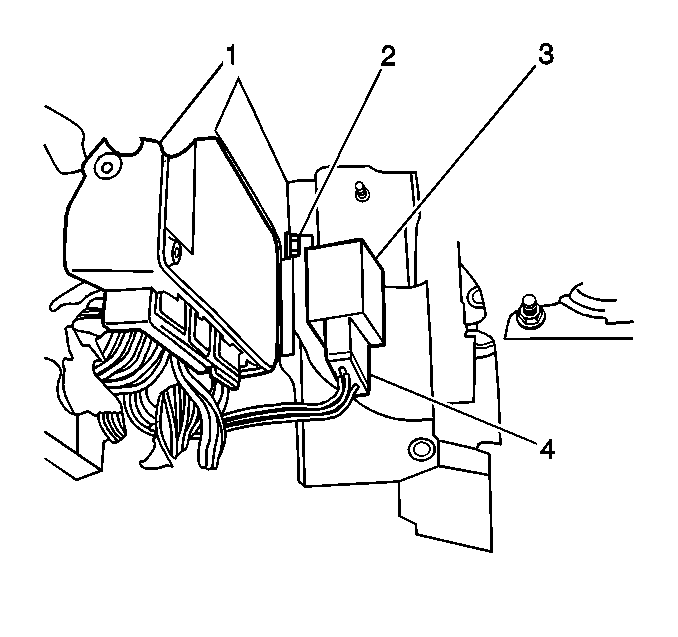 1
2
3
4