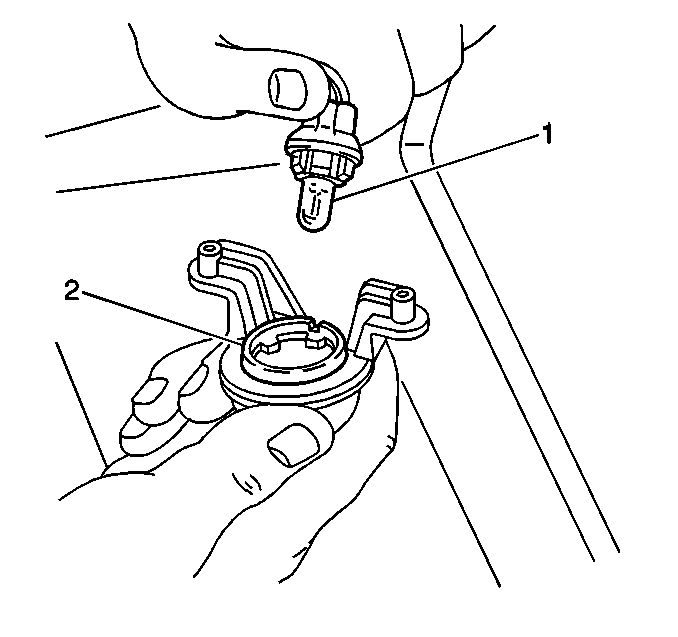 1
2