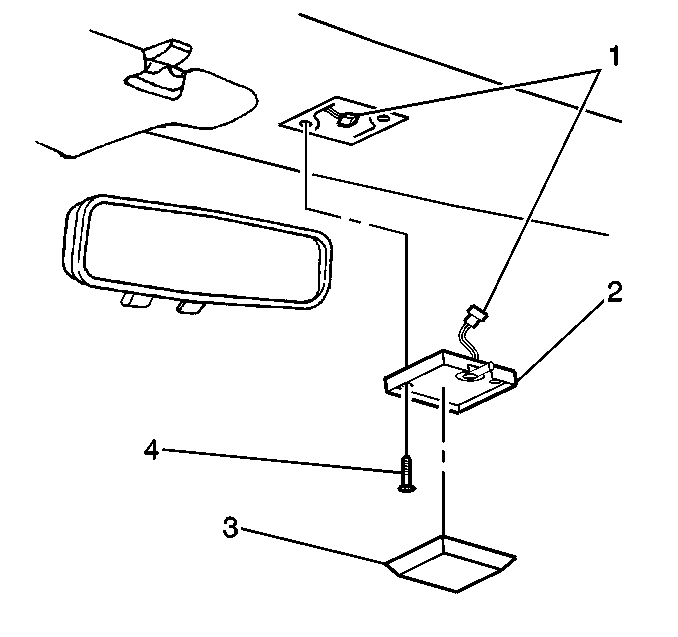 1
2
4
3