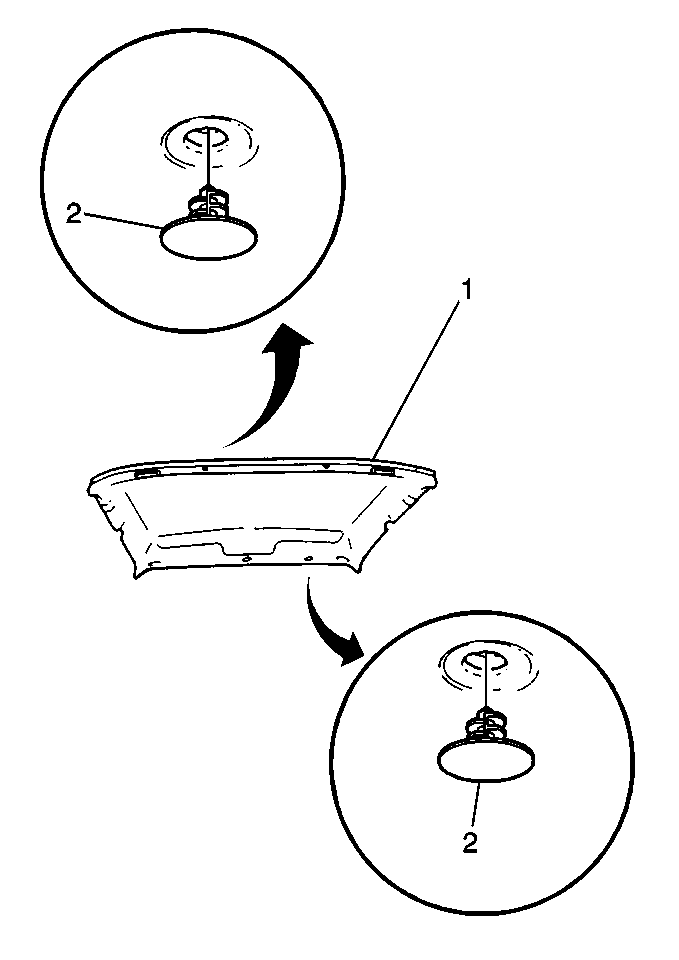 2

1

2