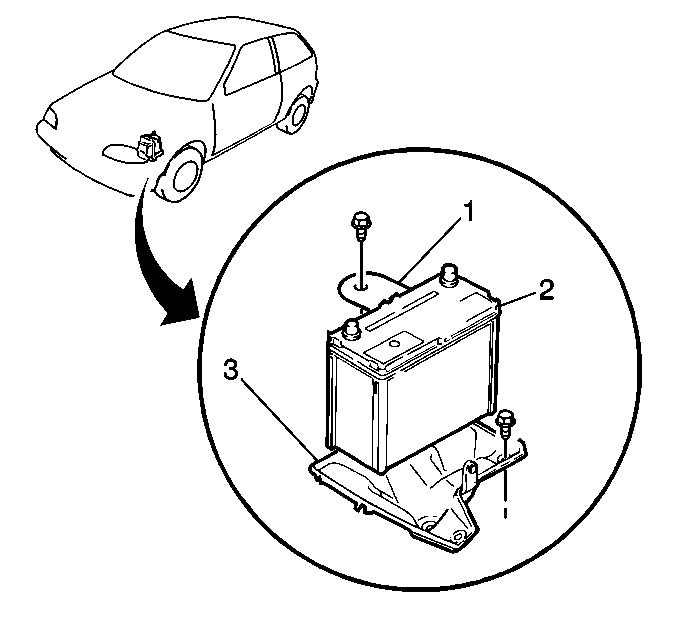 1
2
3