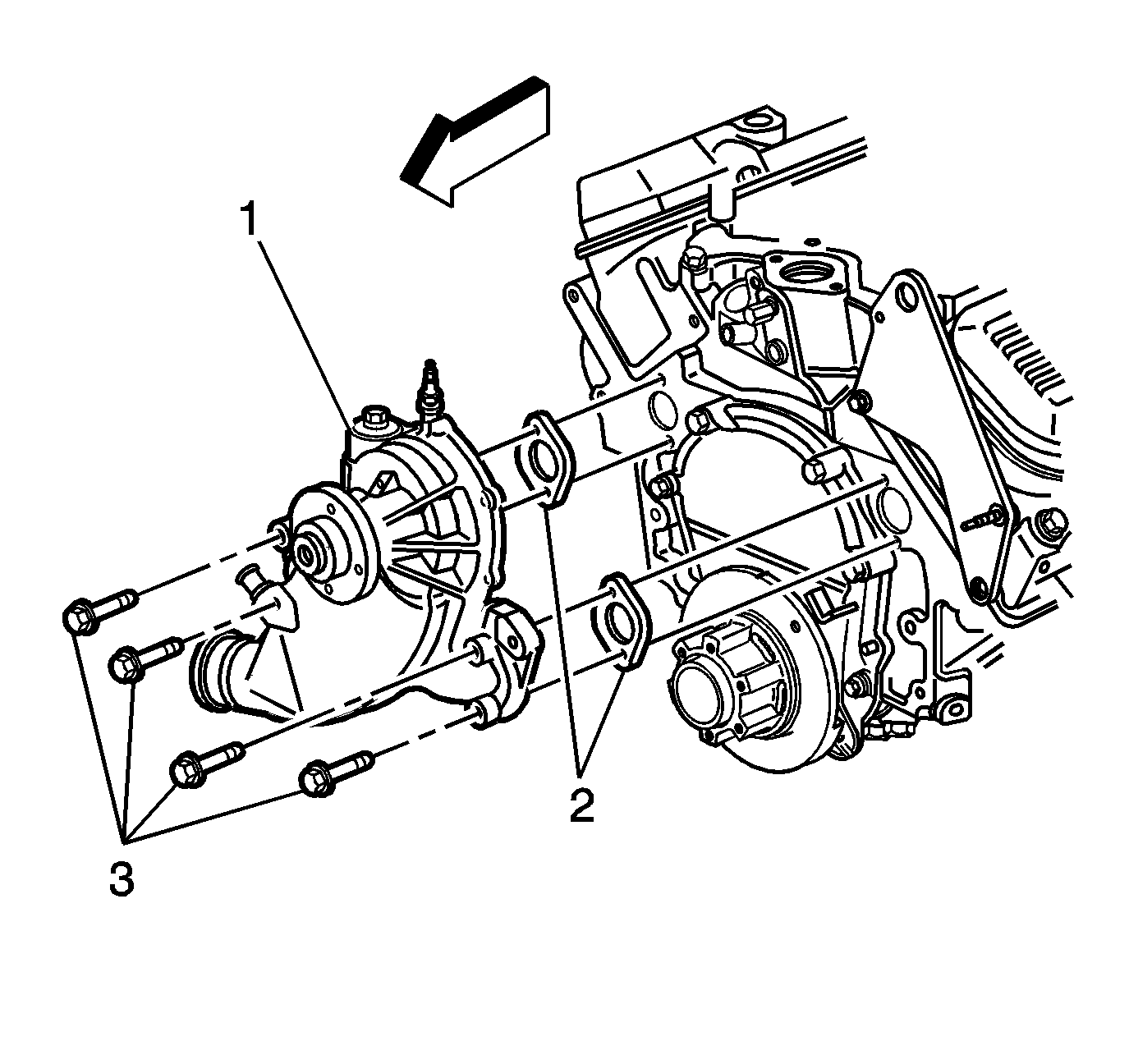 1

2

3