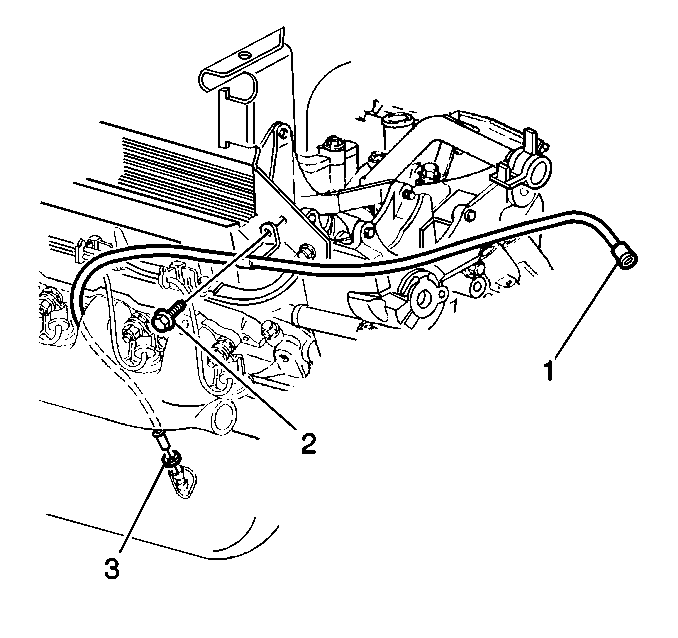 1
2
3