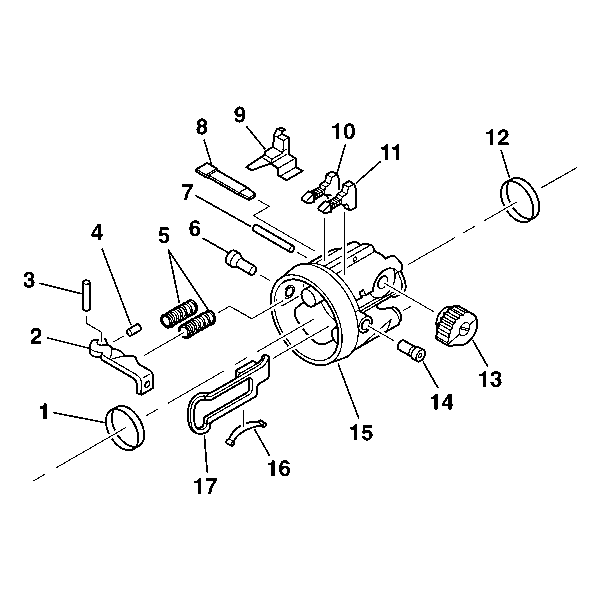 9
8
10
11
12
7
4
5
6
3
2
13
14
1
15
16
17