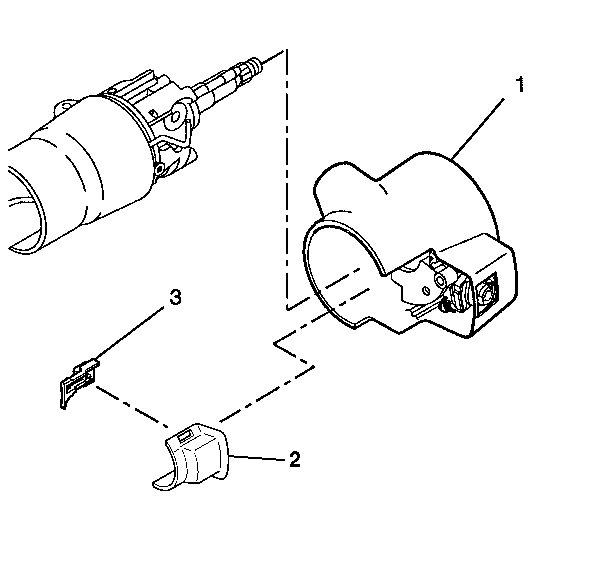 1
3
2