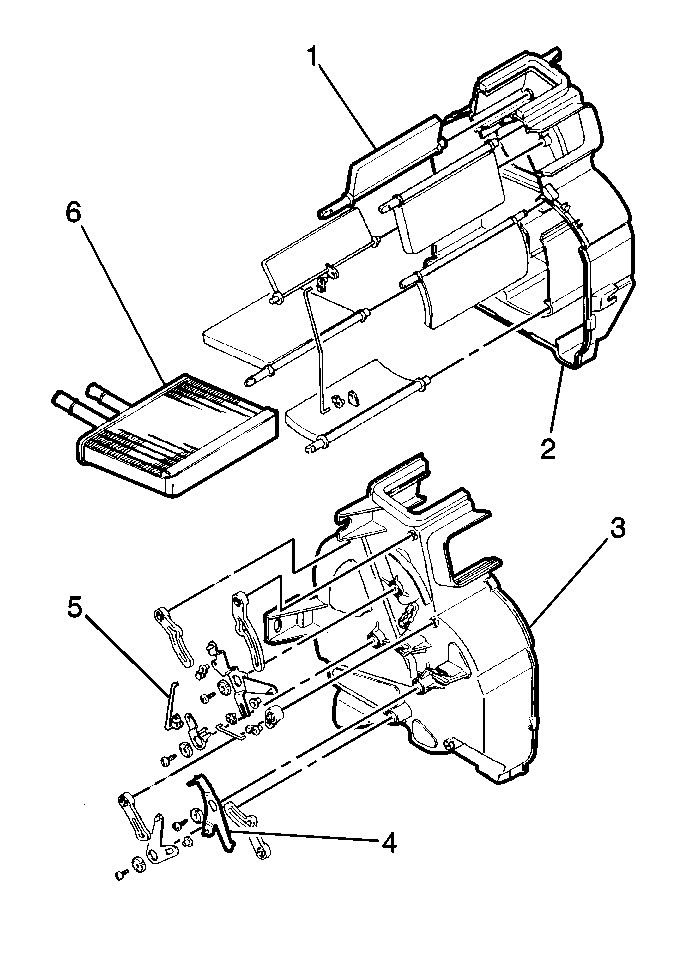 1
6
2
3
5
4