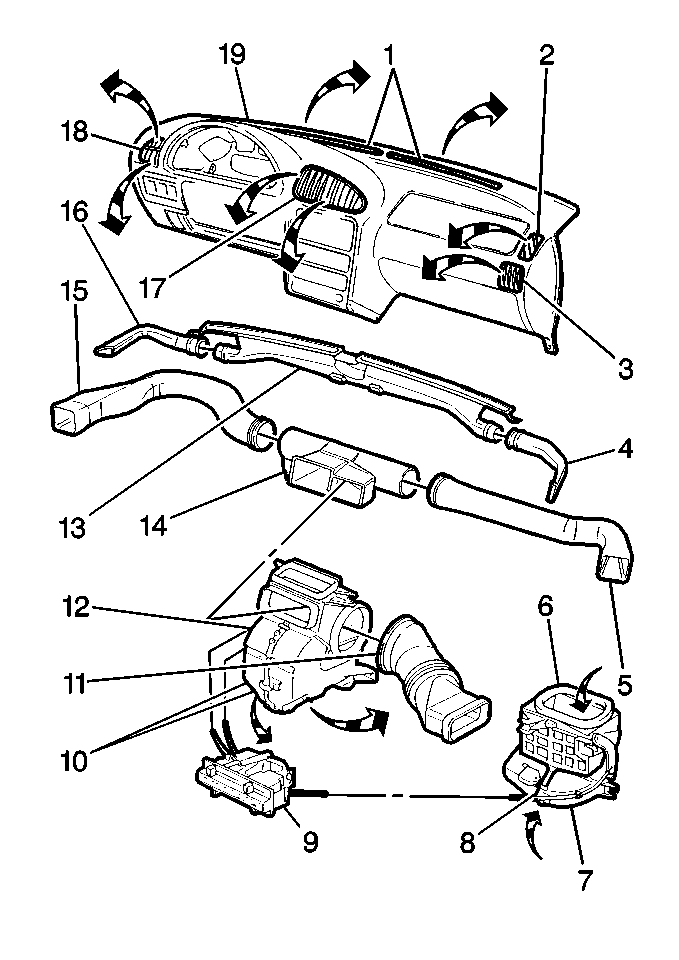 19
1
2
18
16
17
15
3
4
13
14
12
6
11
5
10
9
8
7