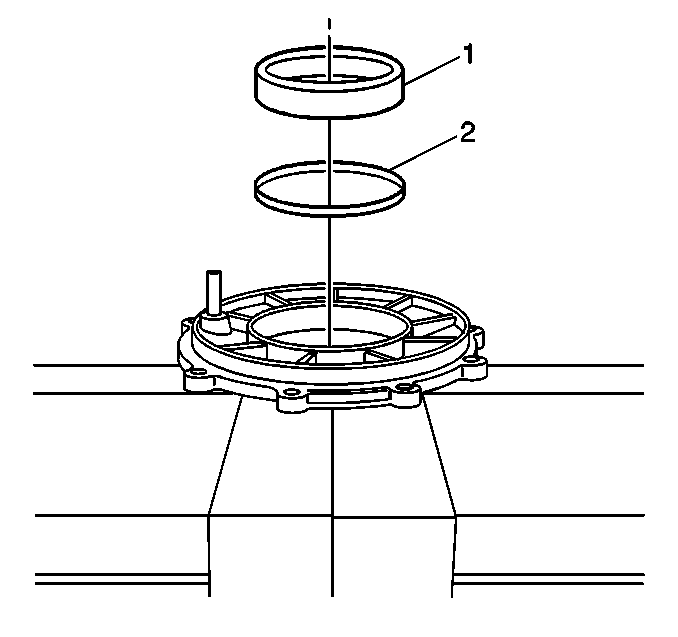 1
2