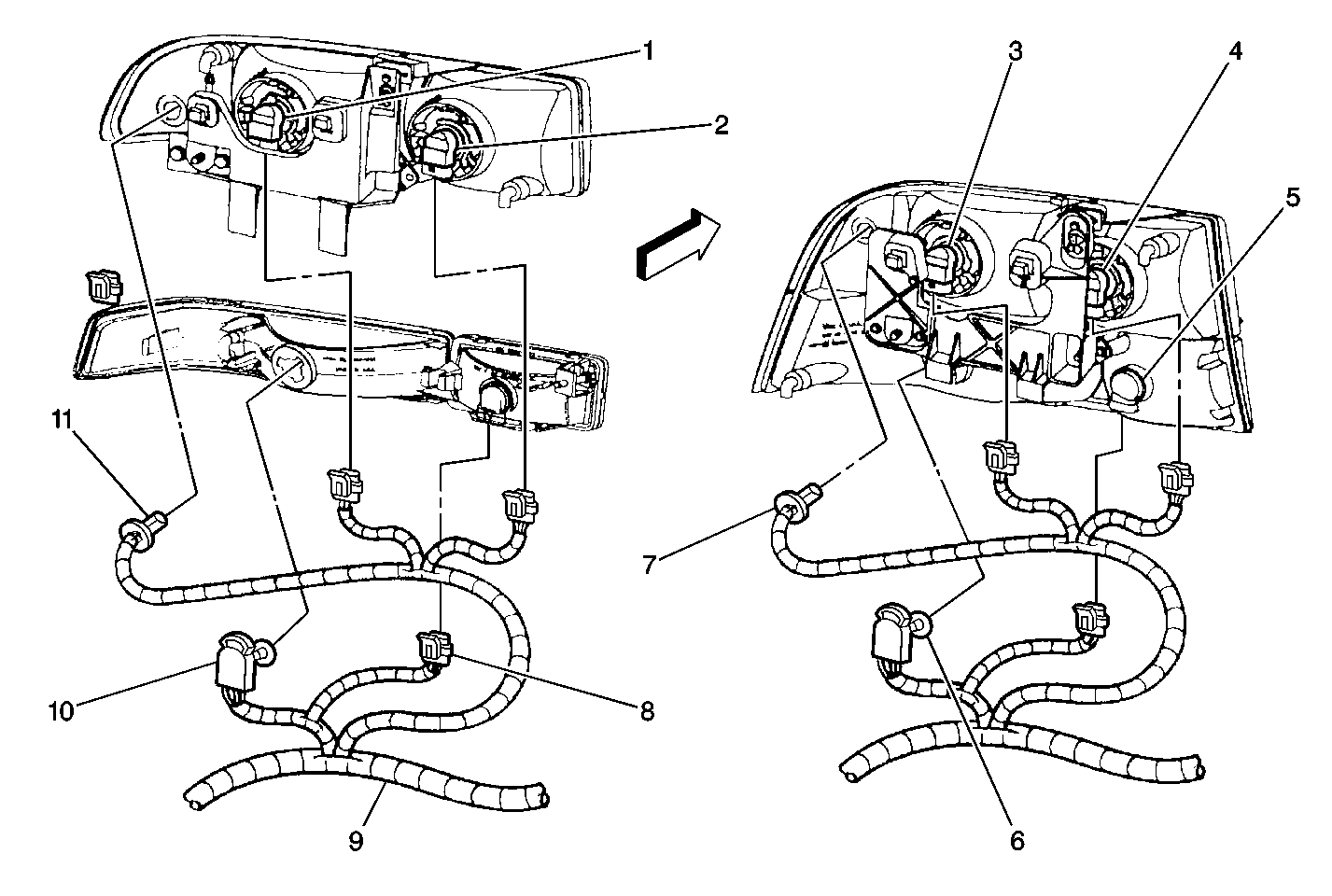 1
2
3
4
5
11
7
10
8
9
6