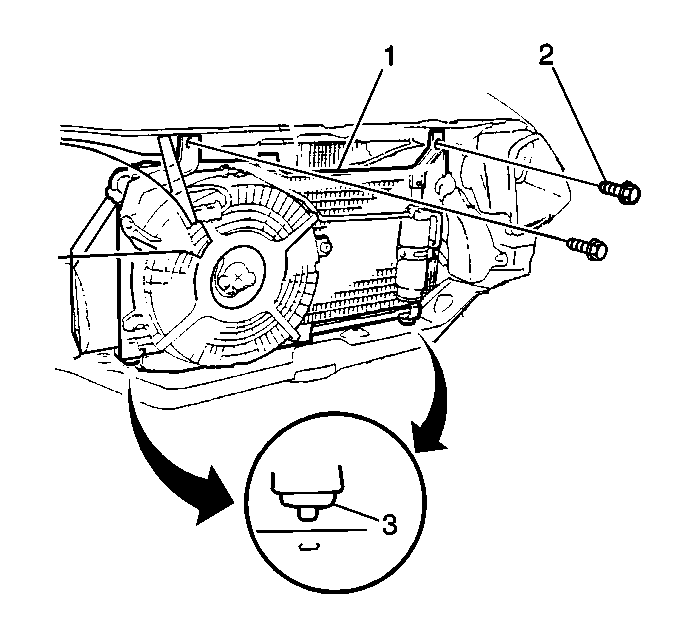 1
2
3