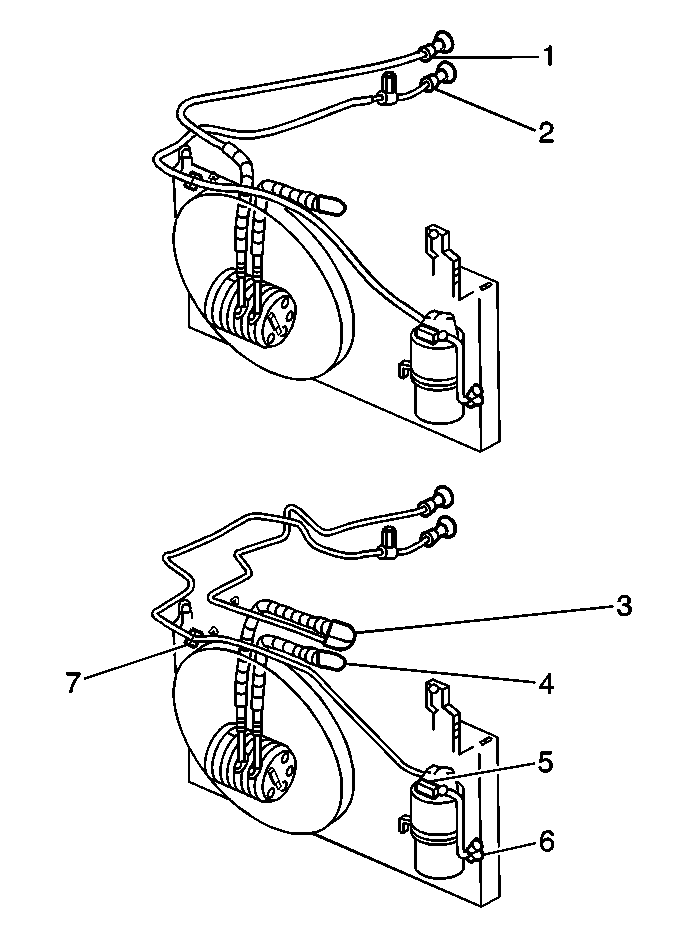 1
2
3
7
4
5
6