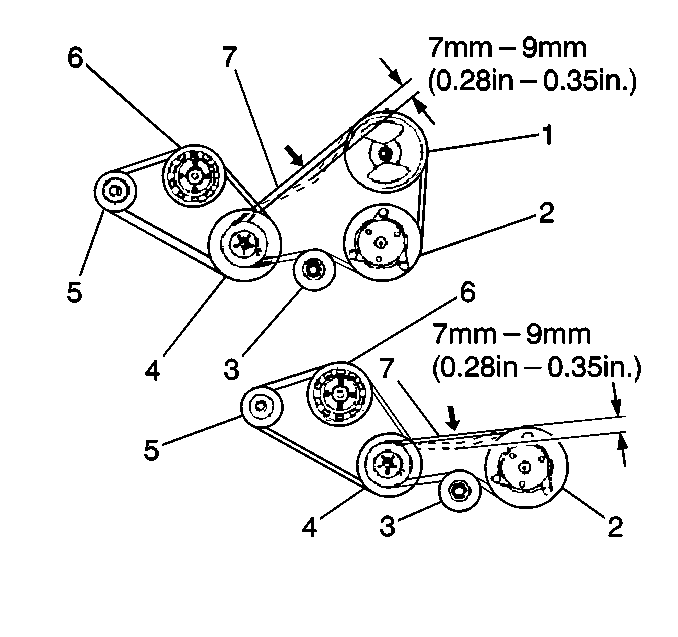 6
7
7mm – 9mm
(0.28in – 0.35in.)
1
2
5
4
3

6
7mm – 9mm
(0.28in – 0.35in.)
7
5
4
3
2