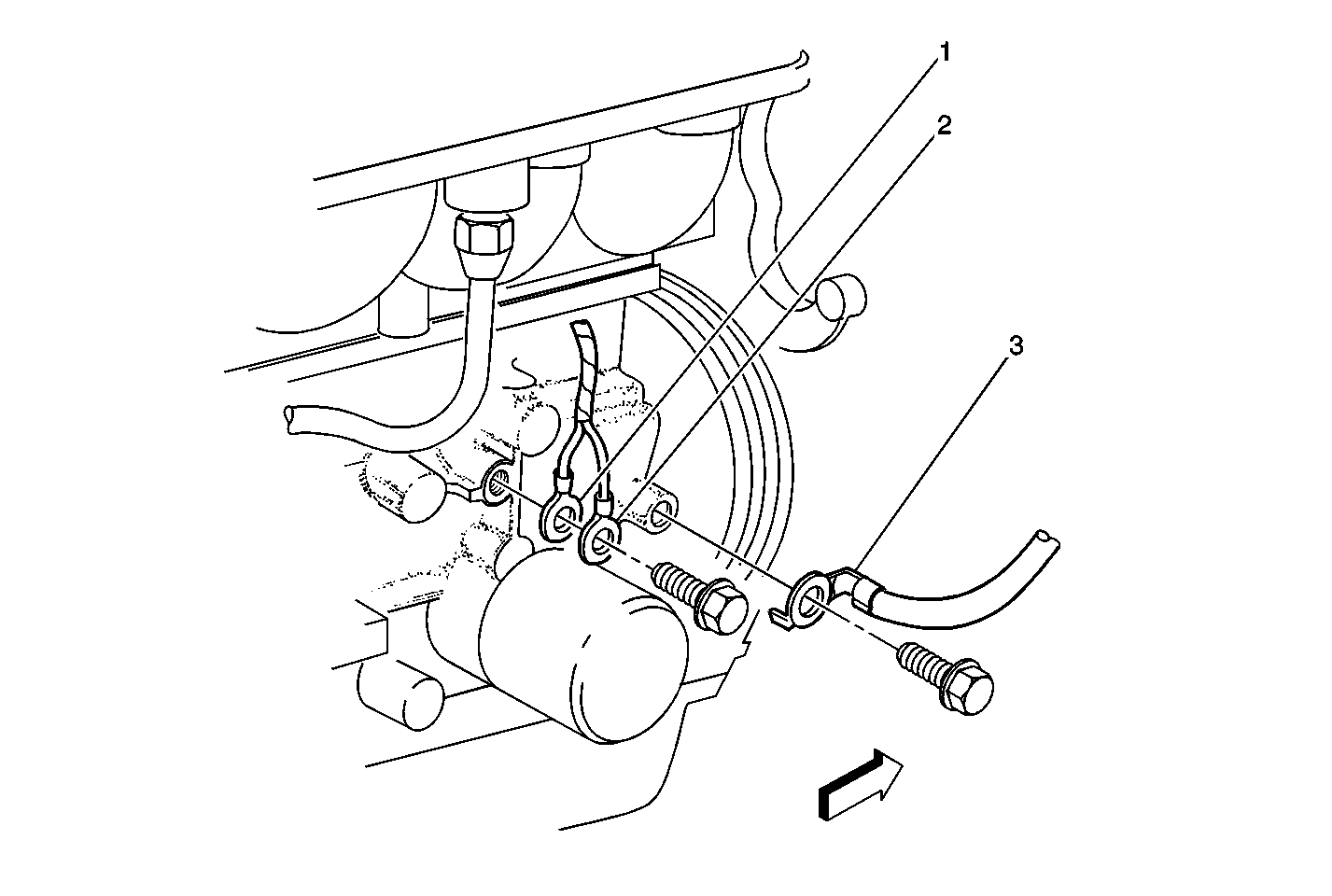 1
2
3