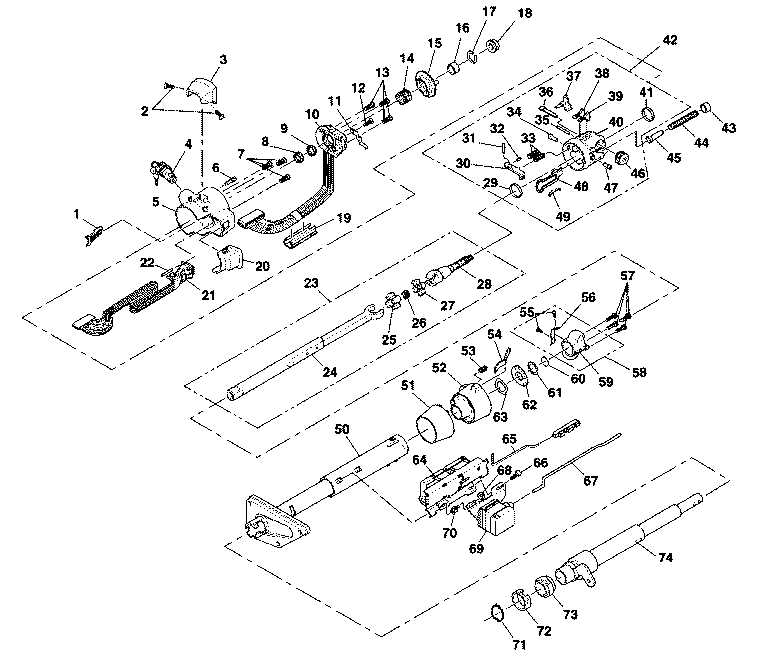 1
2
3
4
5
6
7
8
9
10
11
12
13
14
15
16
17
18
19
20
21
22
23
24
25
26
27
28
29
30
31
32
33
34
35
36
37
38
39
40
41
42
43
44
45
46
47
48
49
50
51
52
53
54
55
56
57
58
59
60
61
62
63
64
65
66
67
68
69
70
71
72
73
74