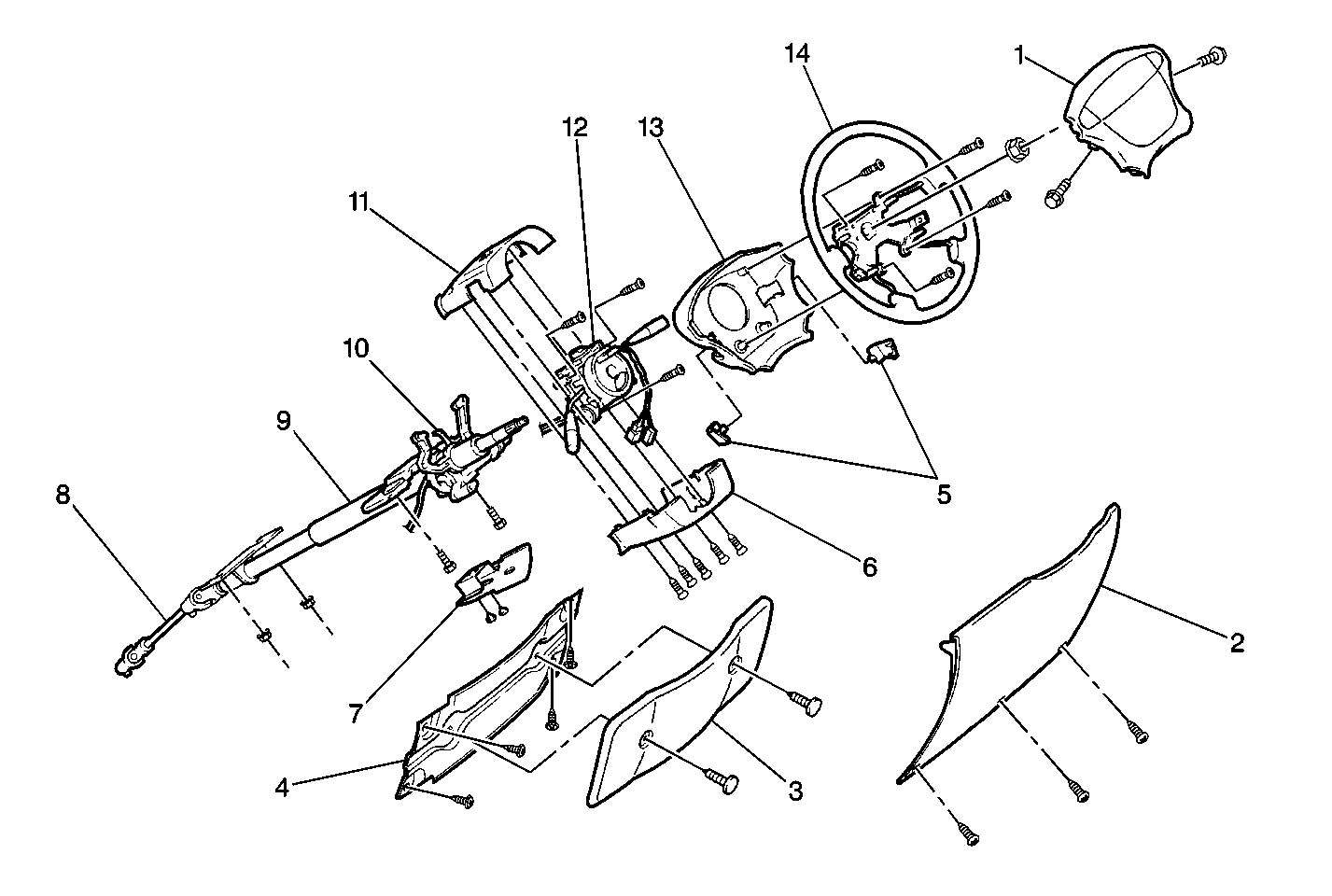 14
1
12
13
11
10
9
8
5
6
2
7
4
3