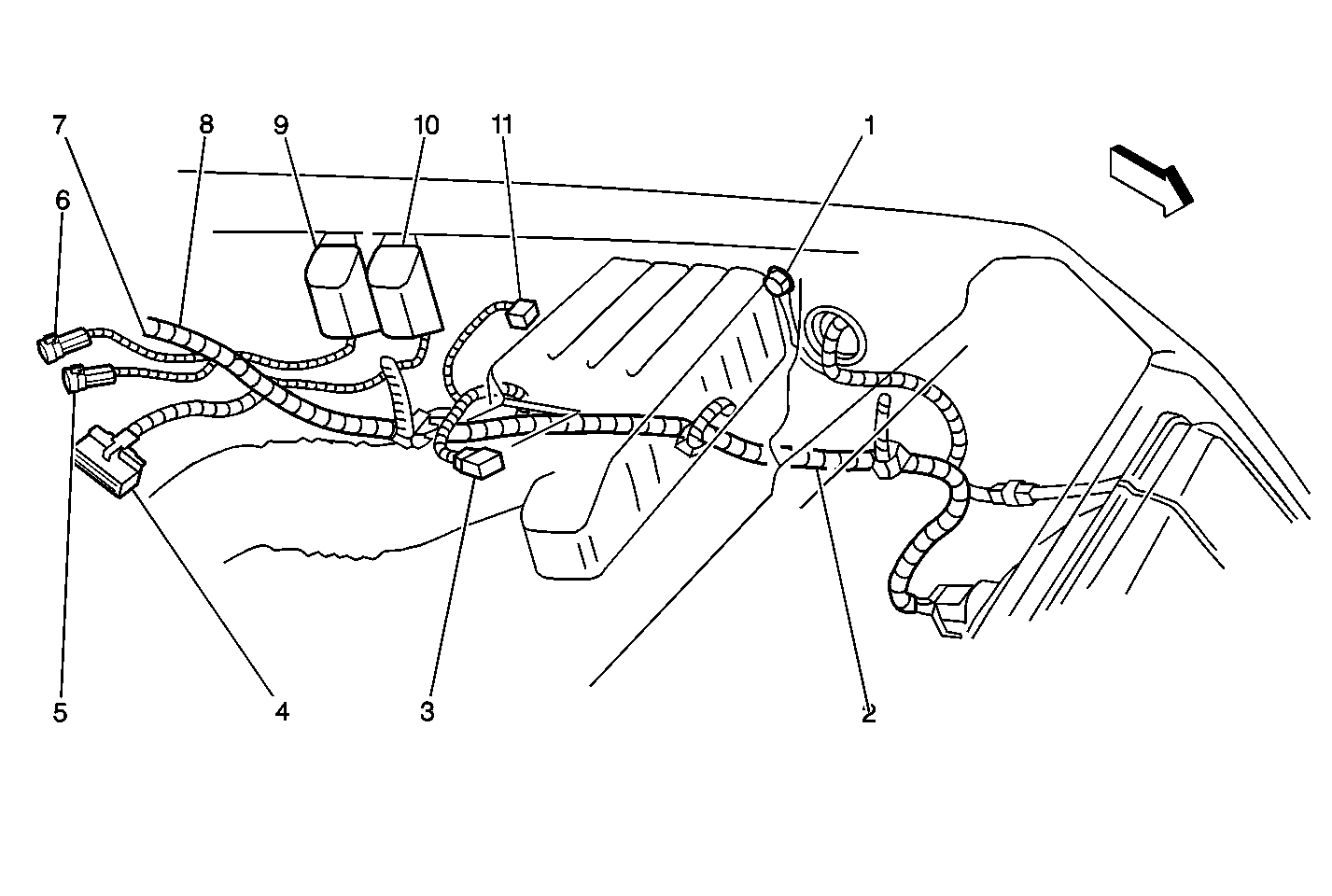 7
8
9
10
11
1
6
5
4
3
2