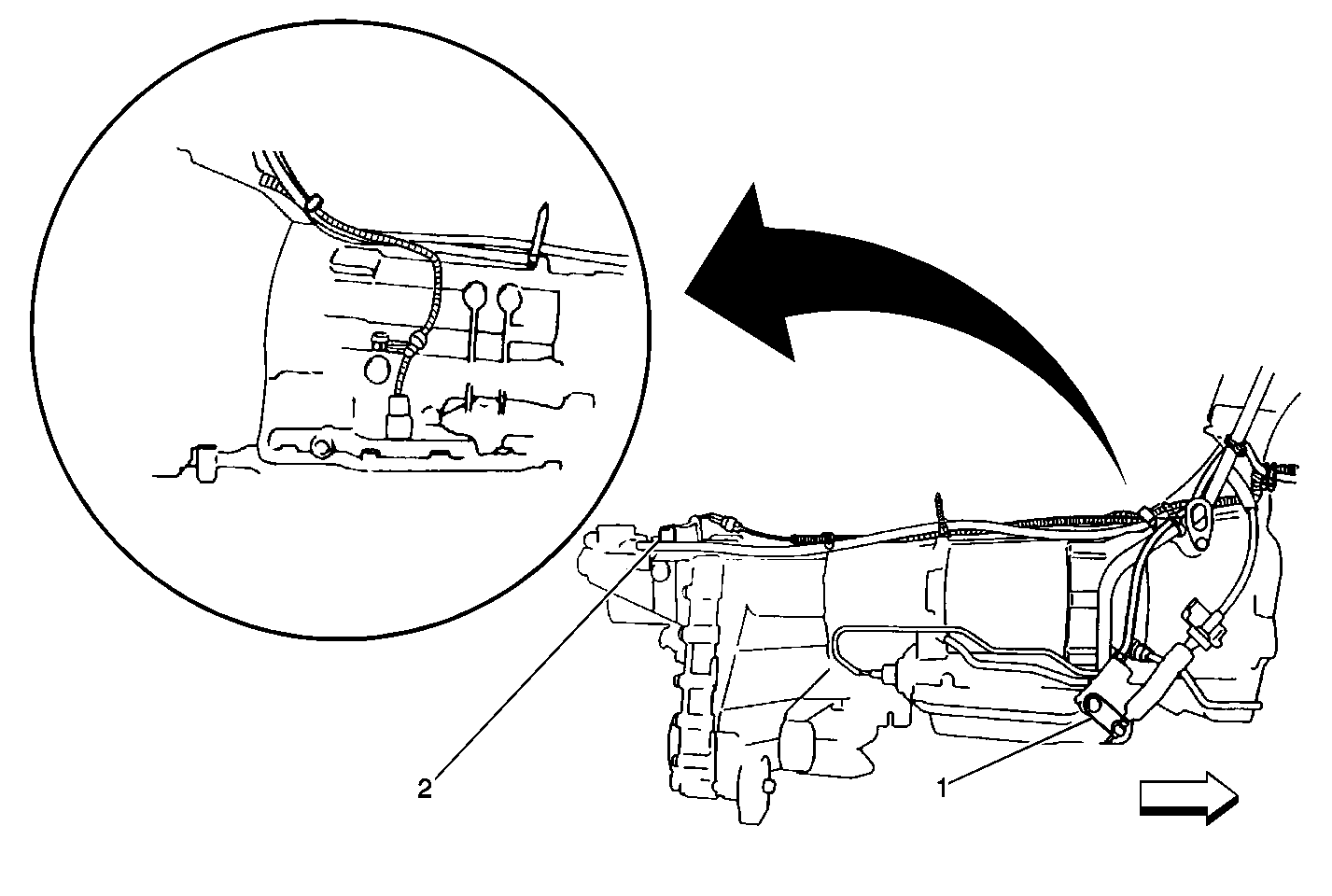 2

1