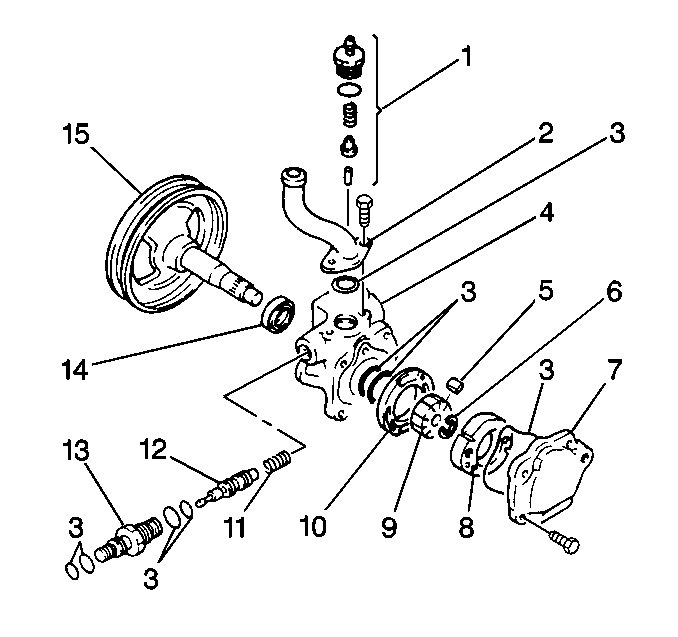 1
15
2
3
4
3
5
6
14
3
7
13
12
11
10
9
8
3
3