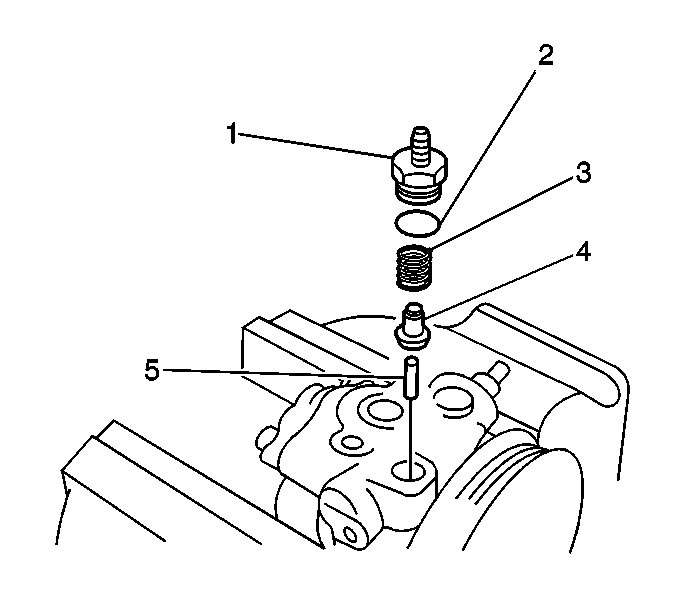 2
1
3
4
5