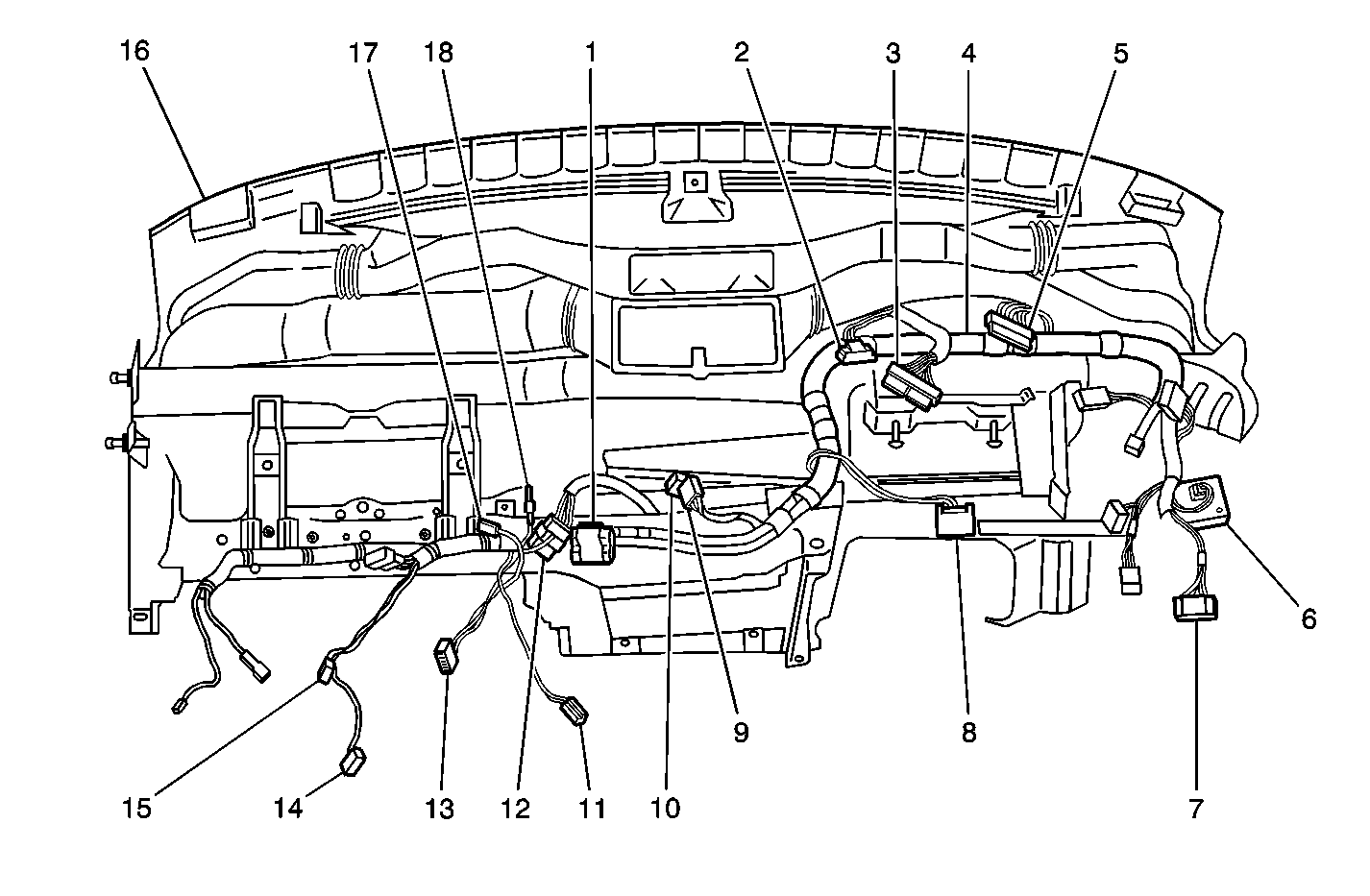 16
17
18
1
2
3
4
5
6
7
8
9
10
11
12
13
14
15