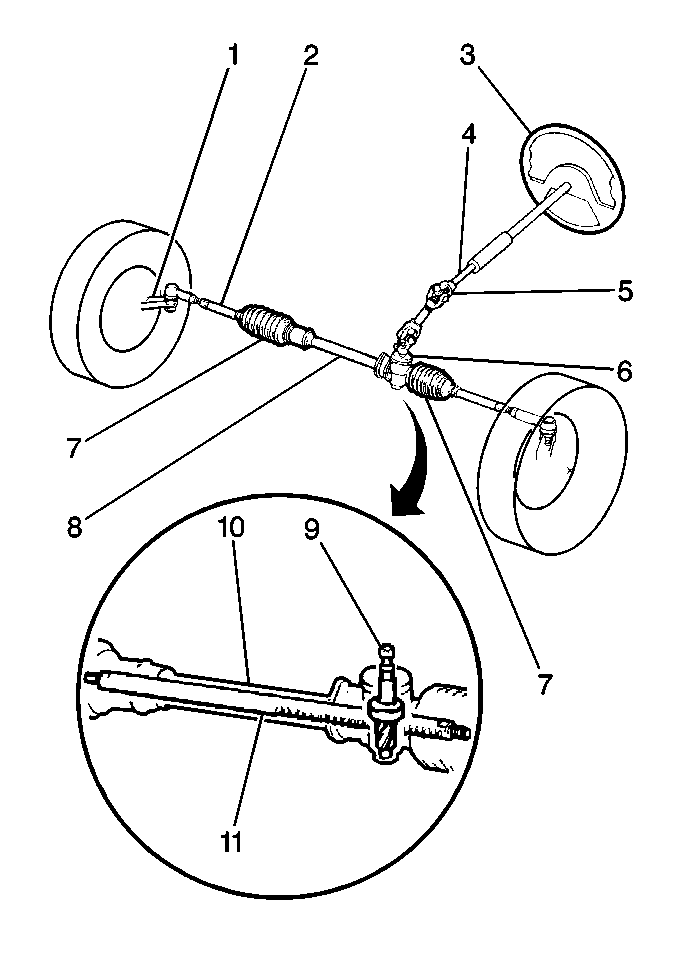 1
2
3
4
5
6
7
8
7
10
9
11