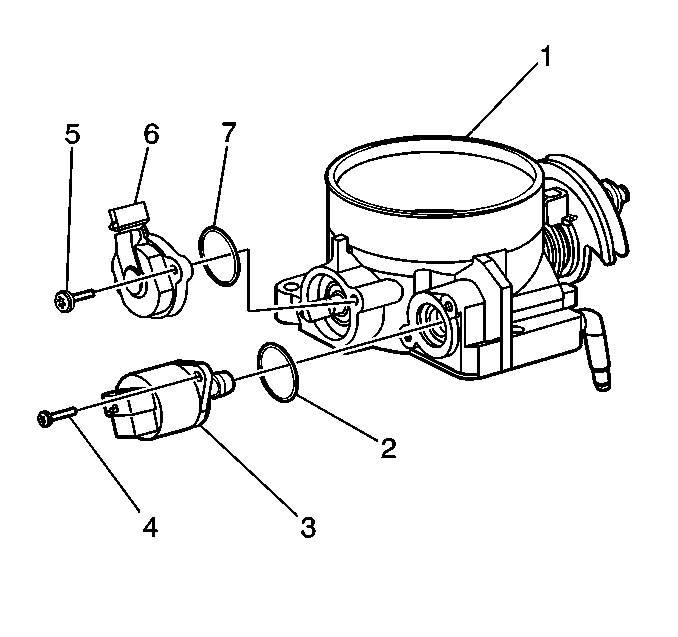 1
5
6
7
2
4
3