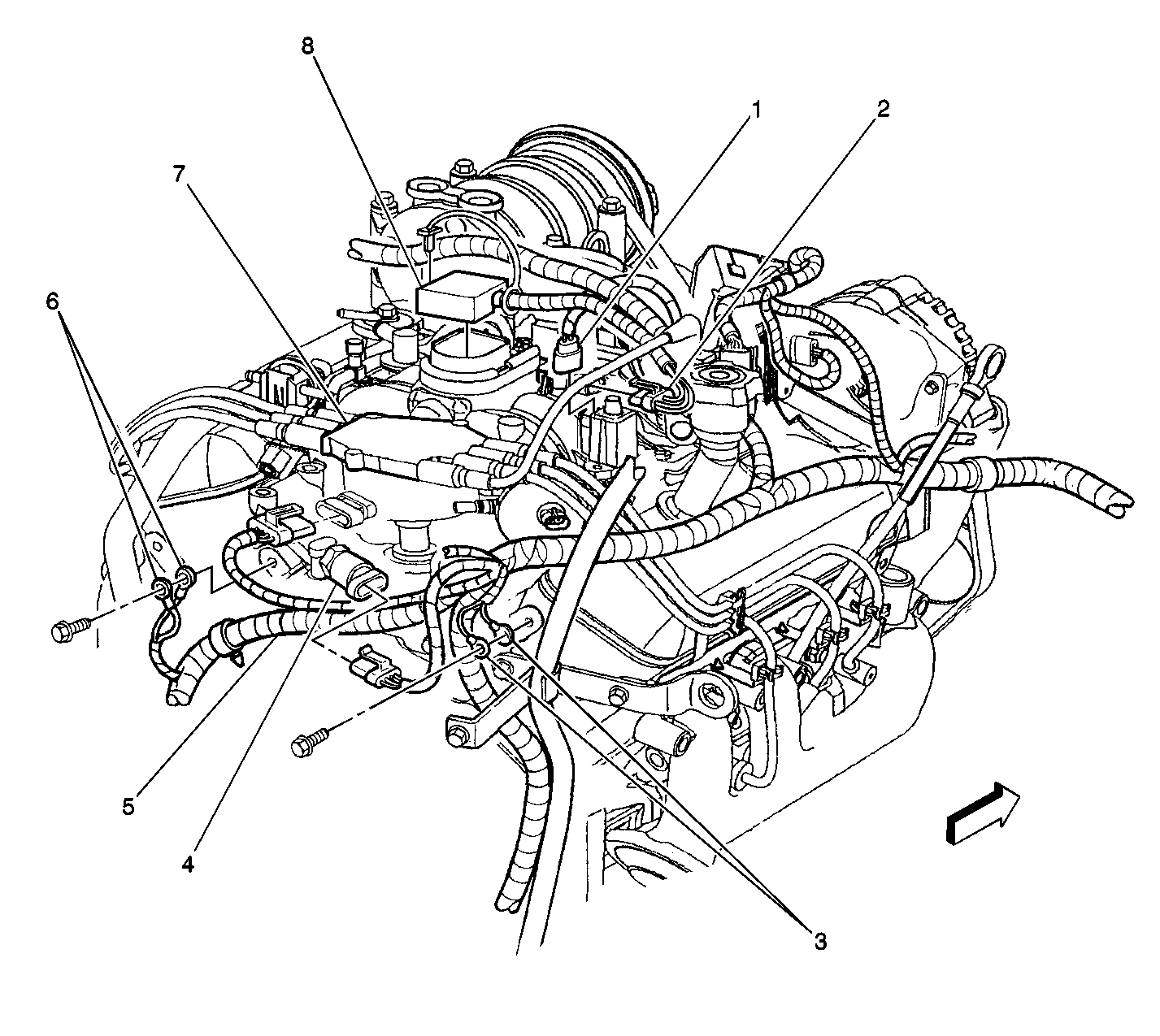 8
1
2
7
6
5
4
3