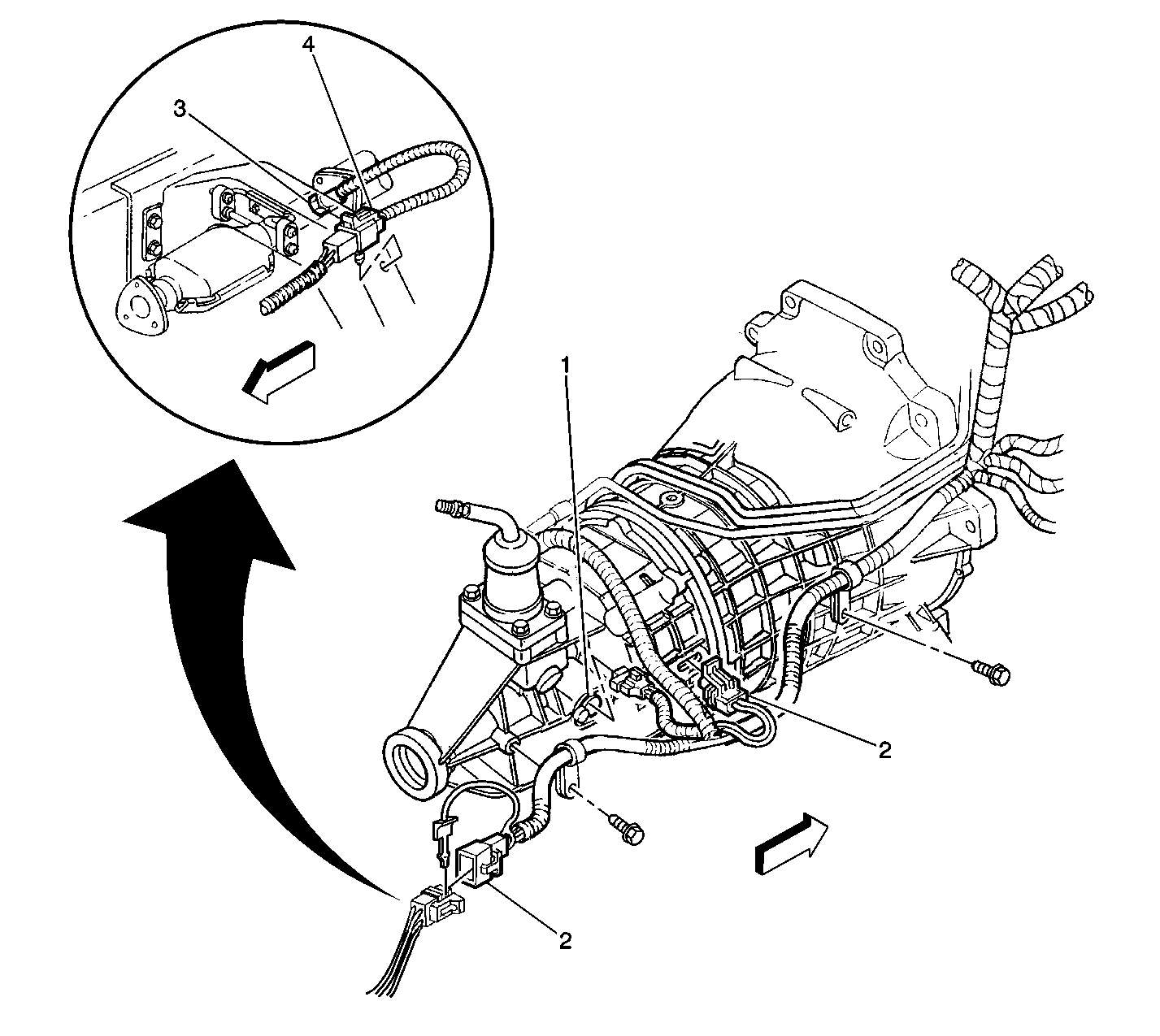 4
3
1
2
2