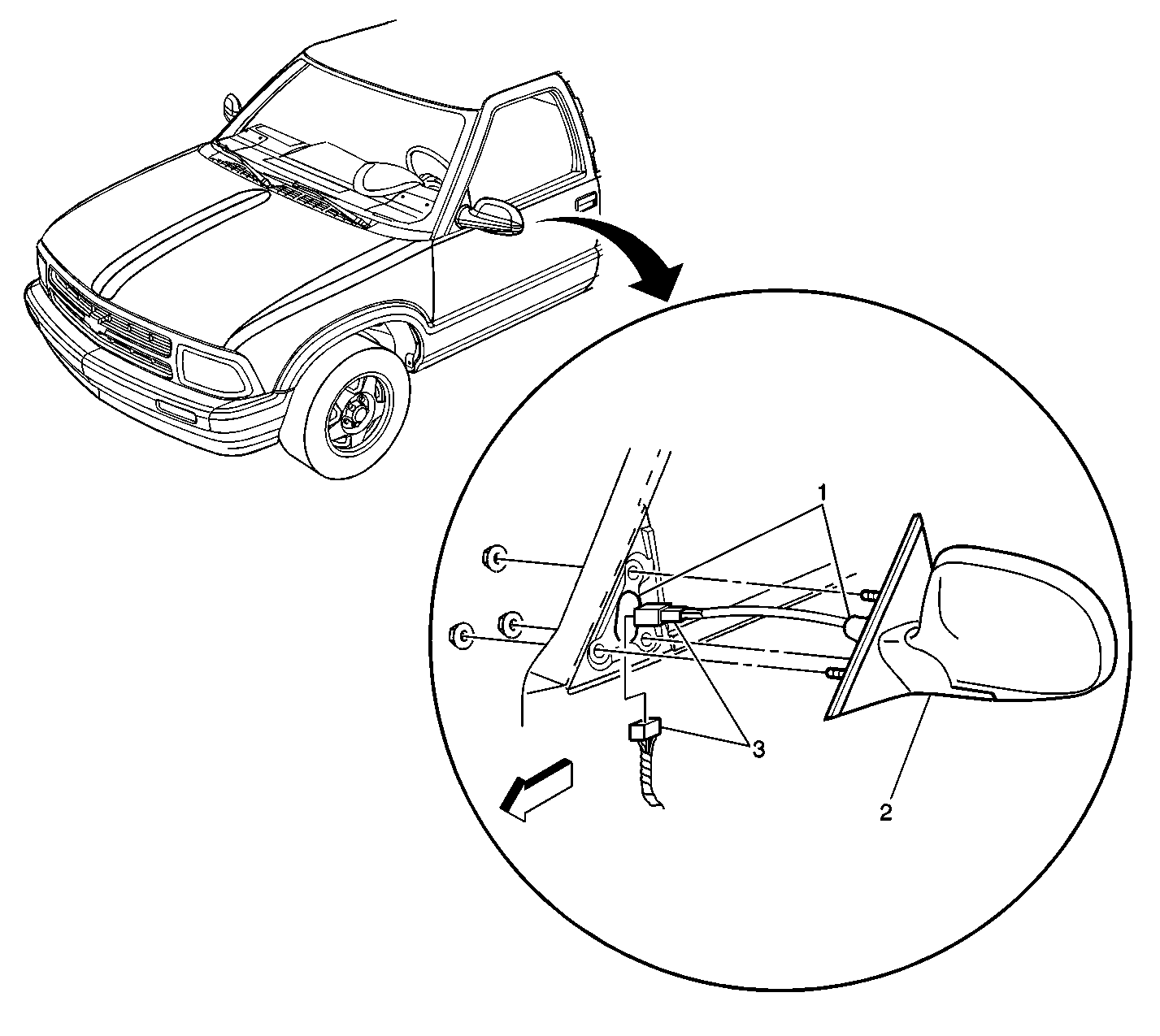 1
3
2