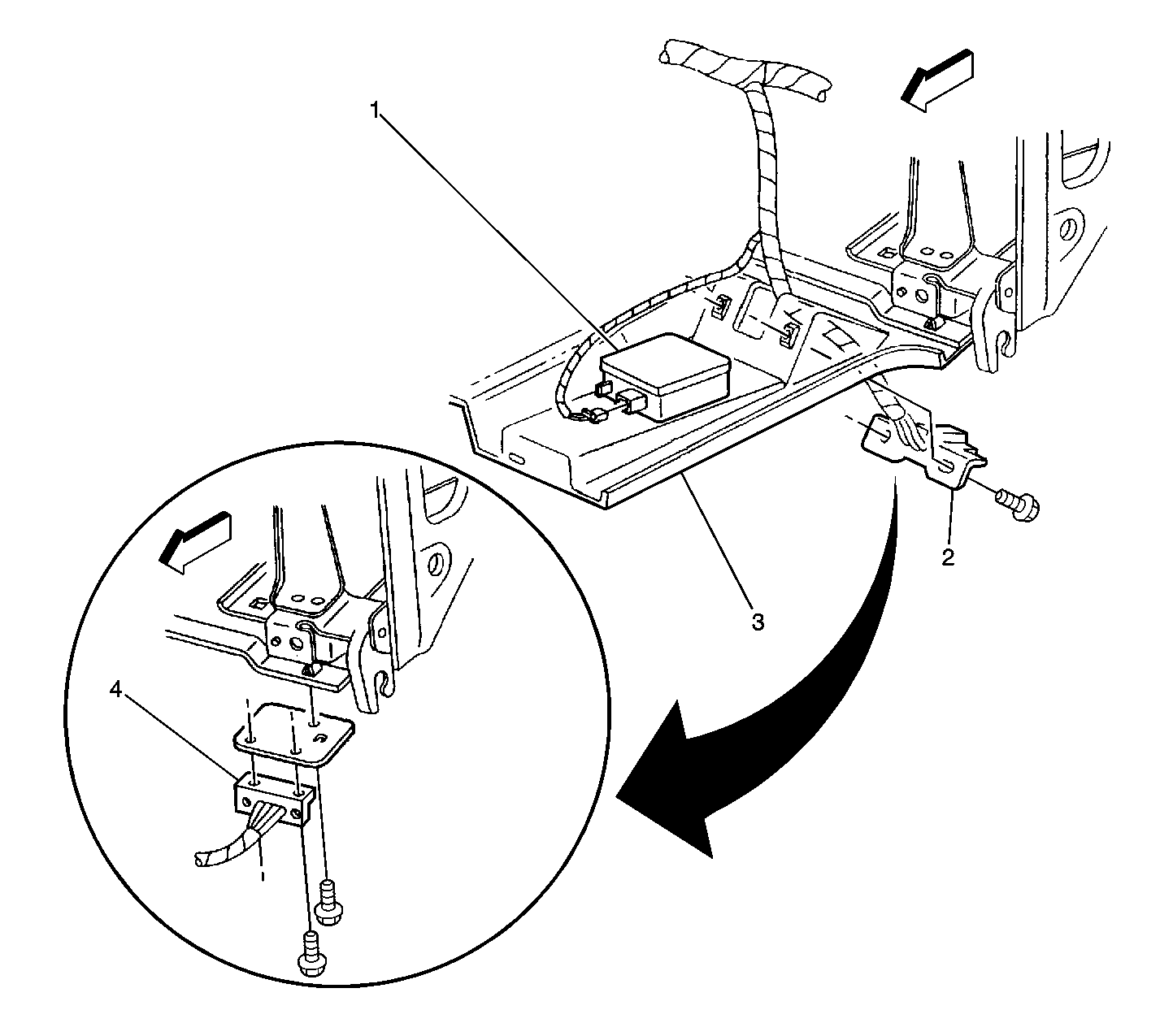 1
2
3
4