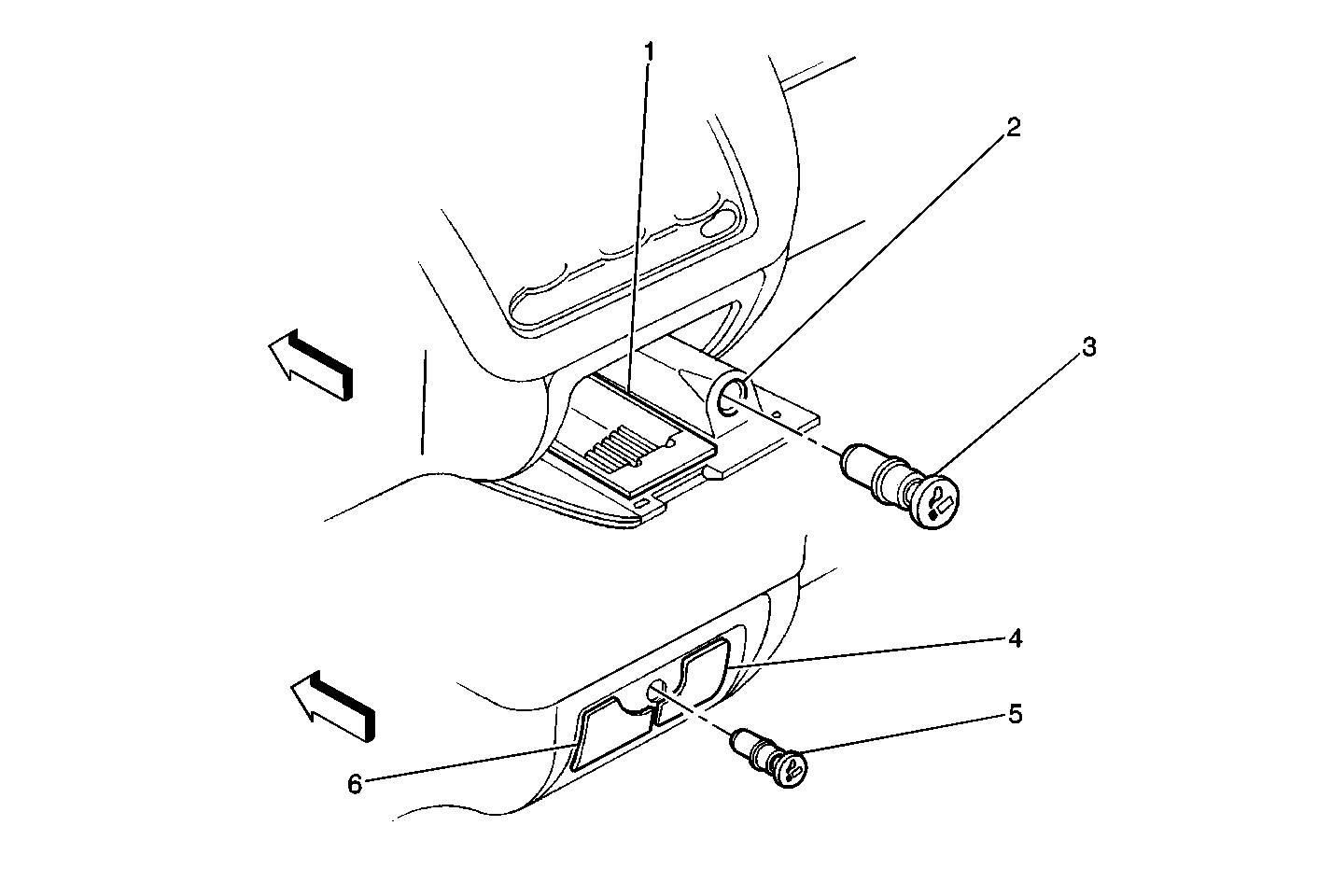 1
2
3
4
5
6