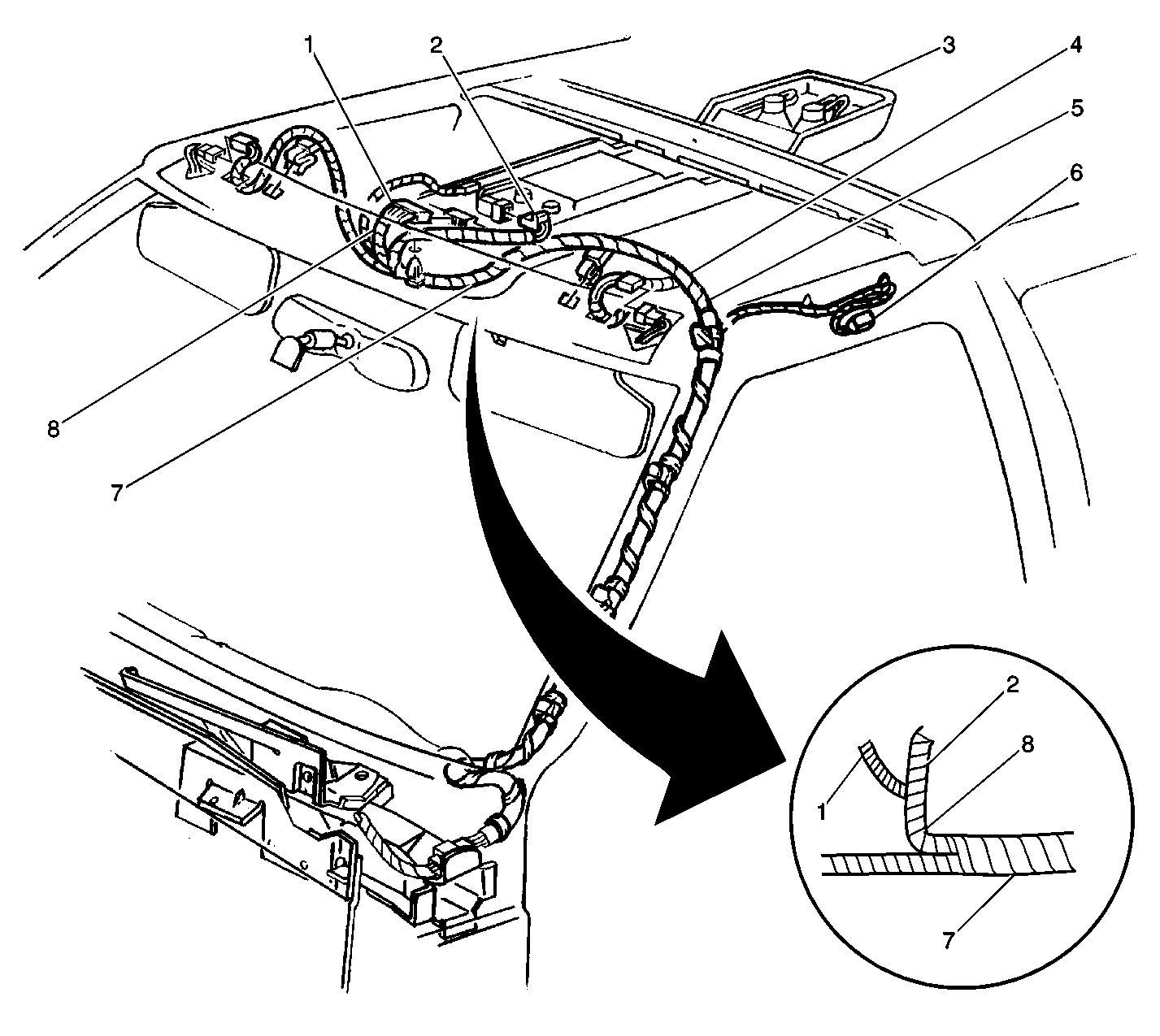 1
2
3
4
5
6
8
7
2
8
1
7