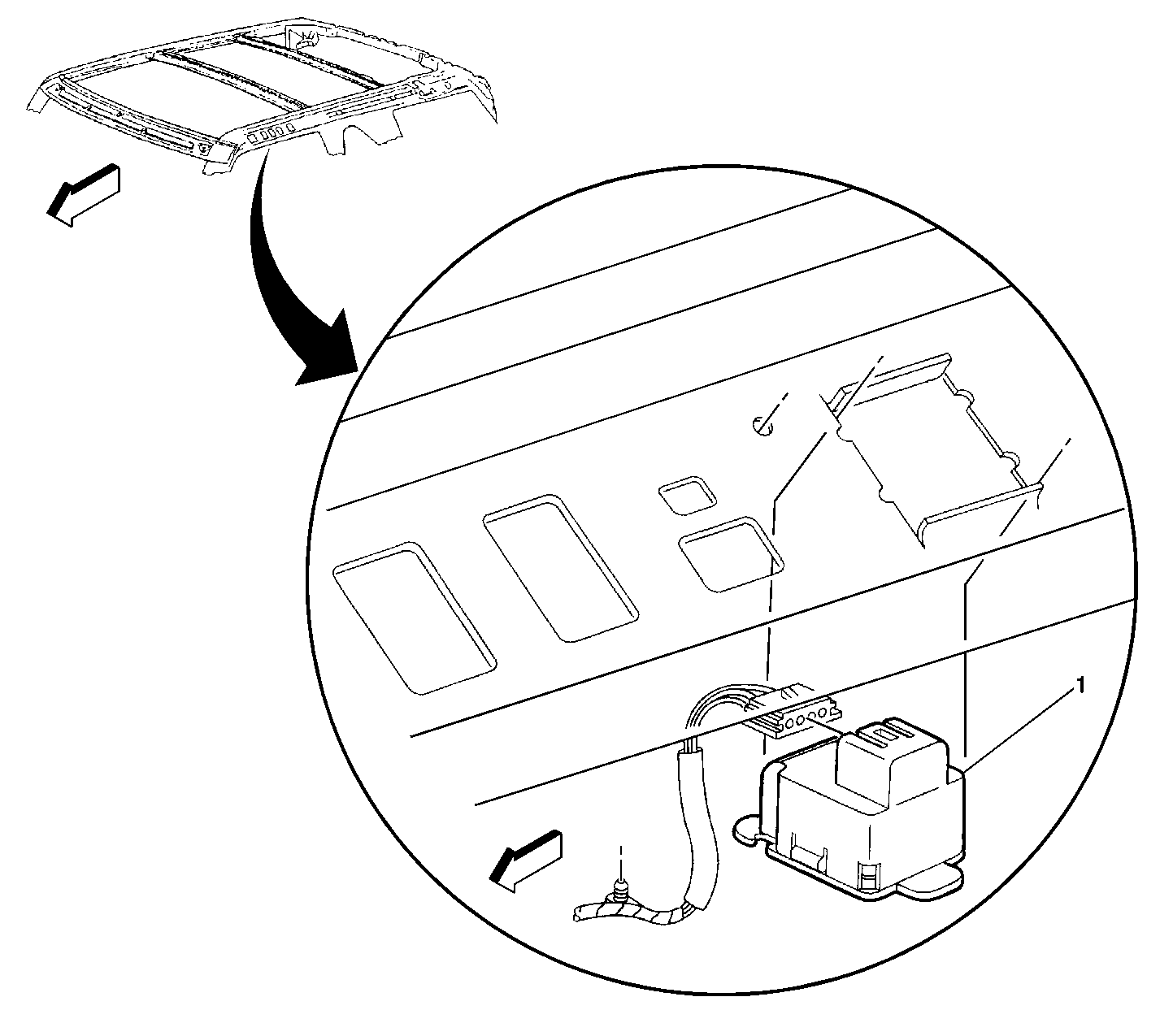 1