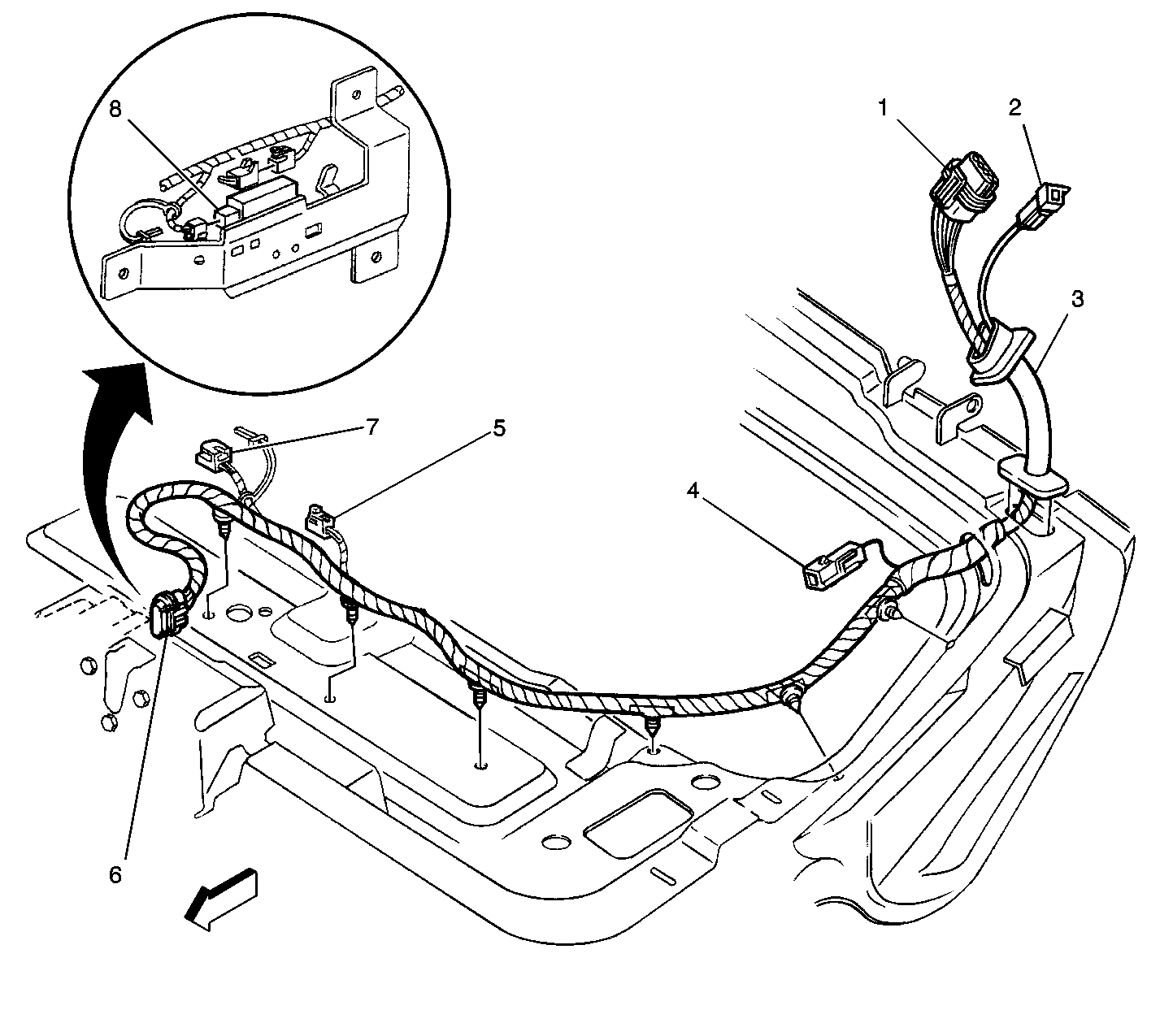 8
1
2
3
7
5
4
6