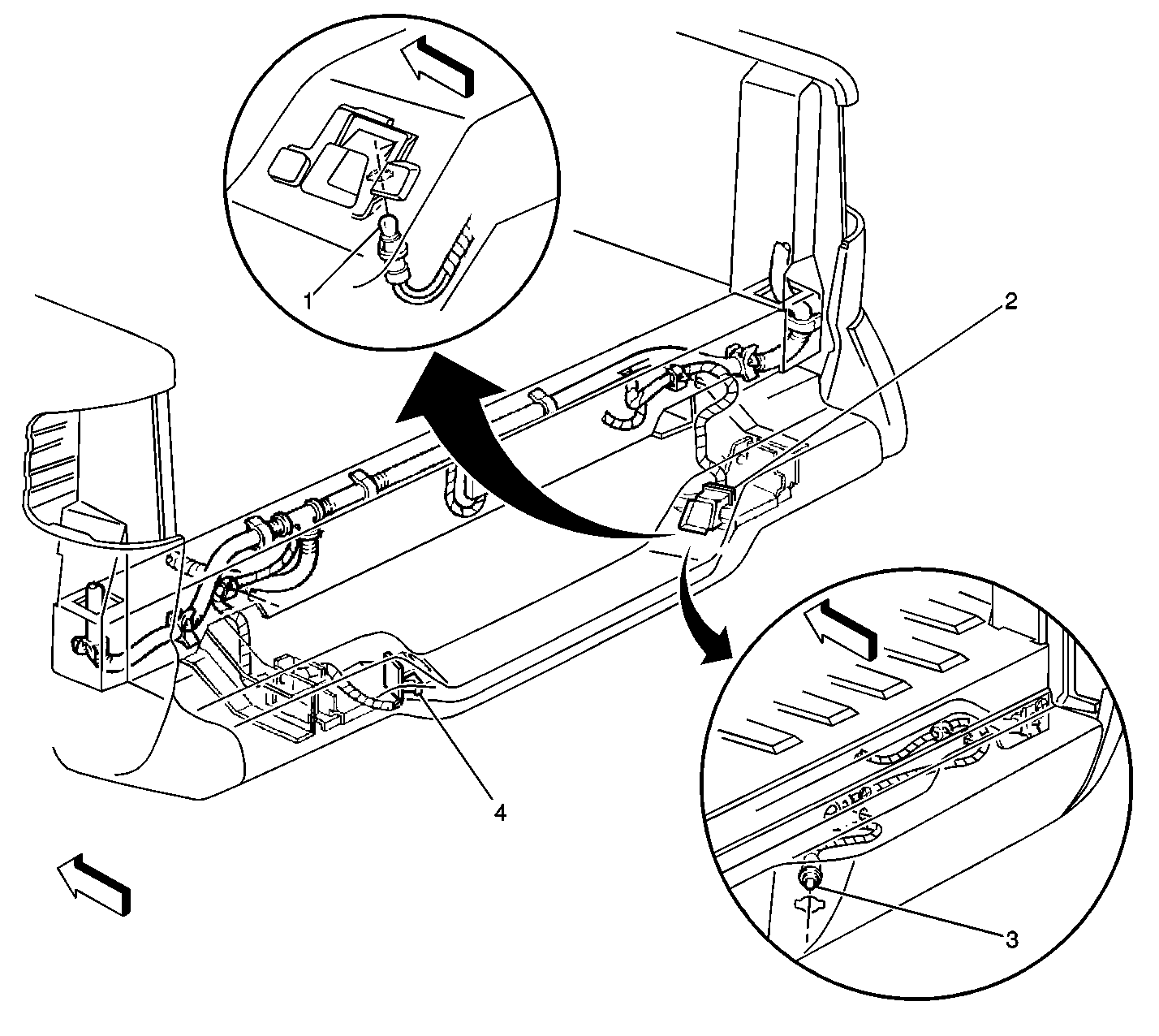 1
2
4
3