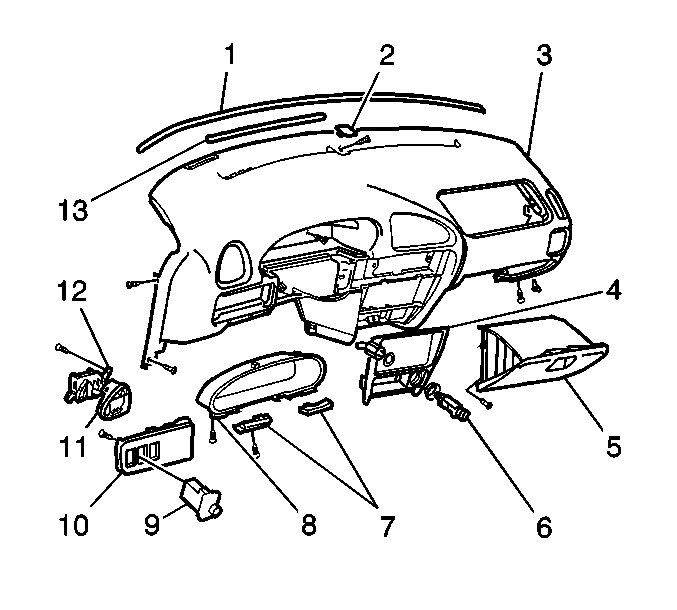 1
2
3
13
12
4
11
5
10
9
8
7
6