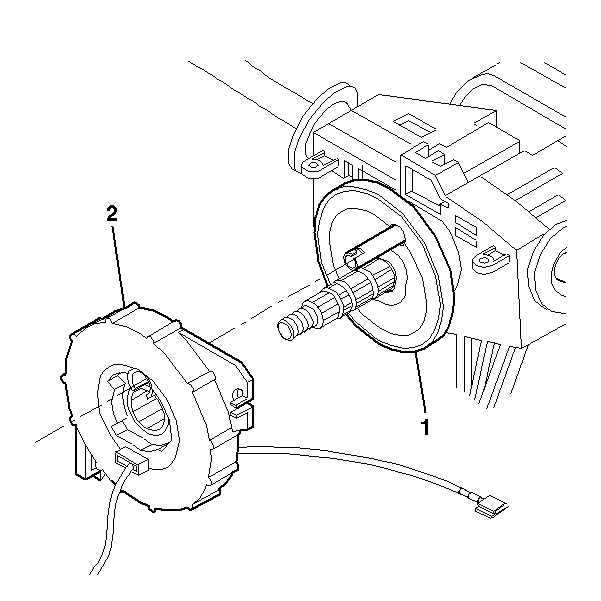 2

1