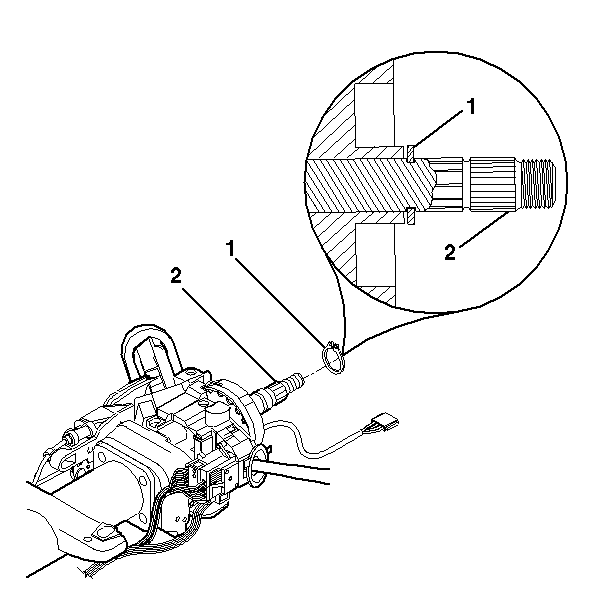 1
2
1
2