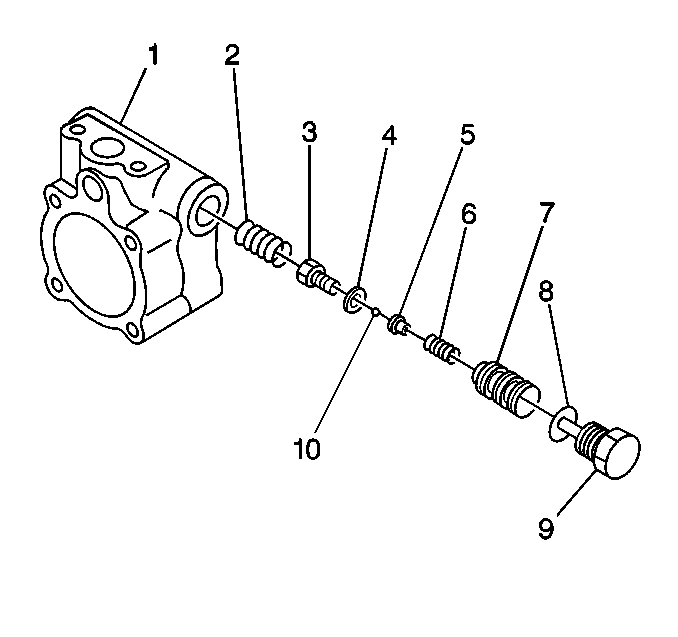 1
2
3
4
5
6
7
8
10
9