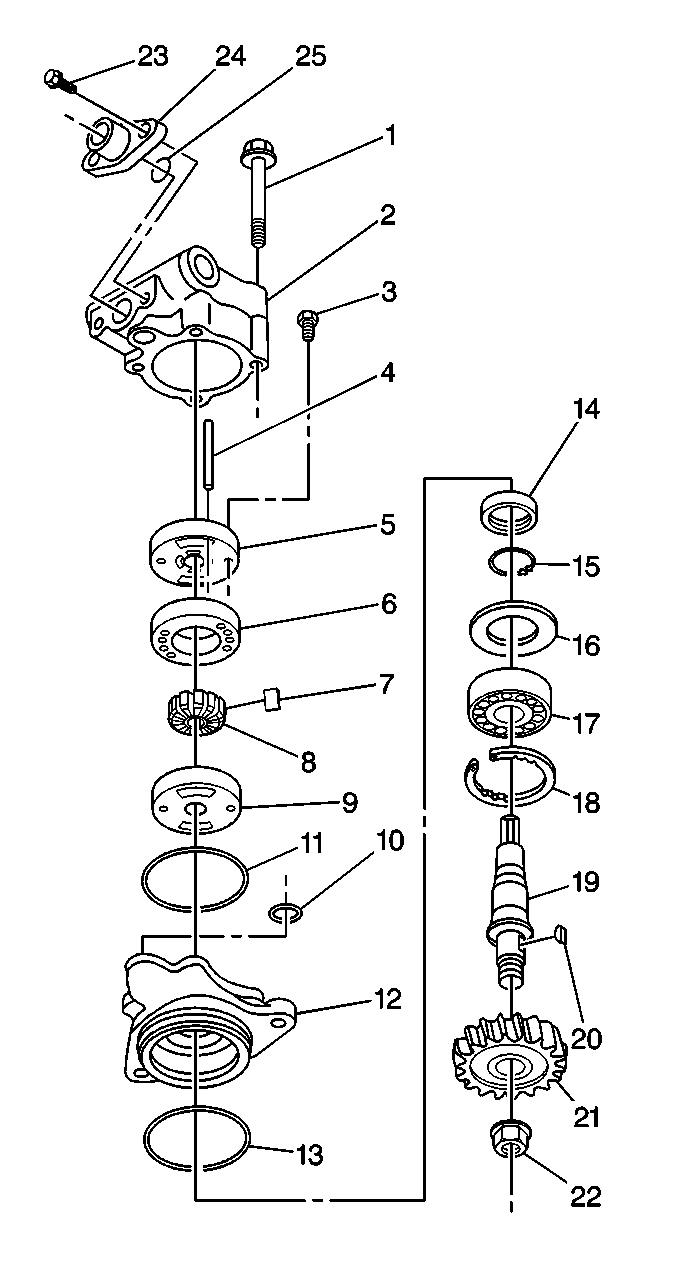 23
24
25
1
2
3
4
5
6
7
8
9
11
10
12
13
14
15
16
17
18
19
20
21
22