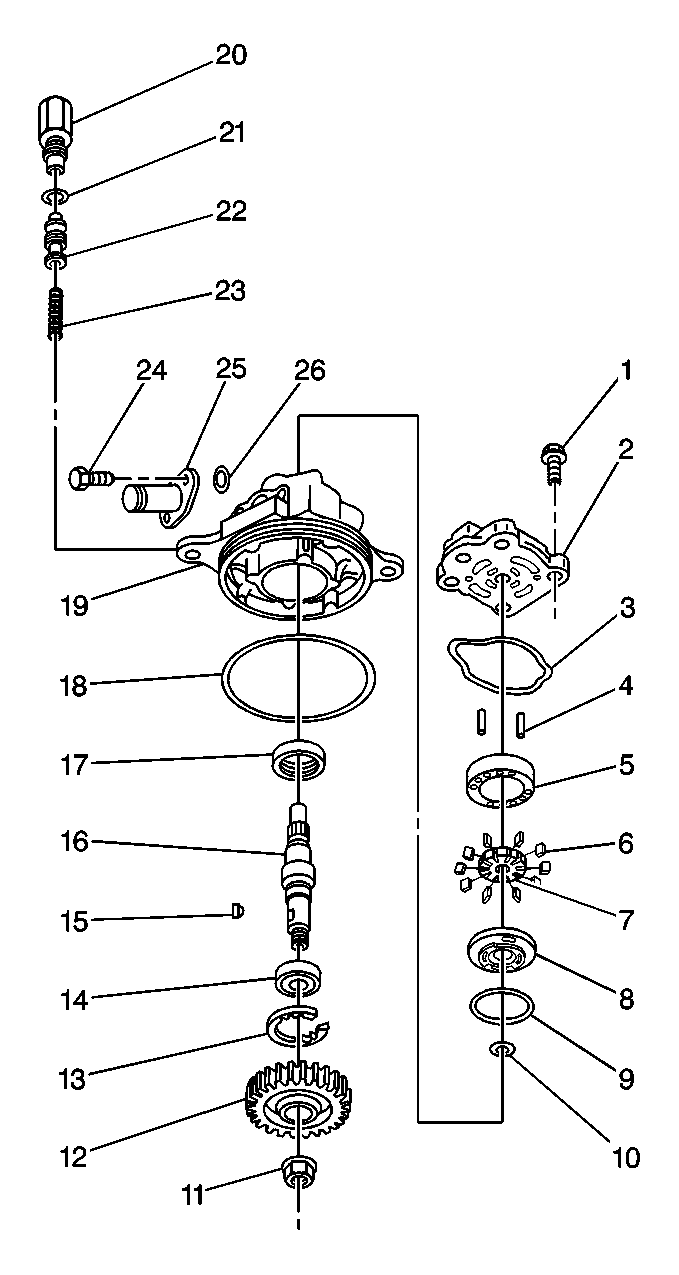 20
21
22
23
24
25
26
1
2
19
3
18
4
17
5
16
6
15
7
14
8
13
9
12
10
11