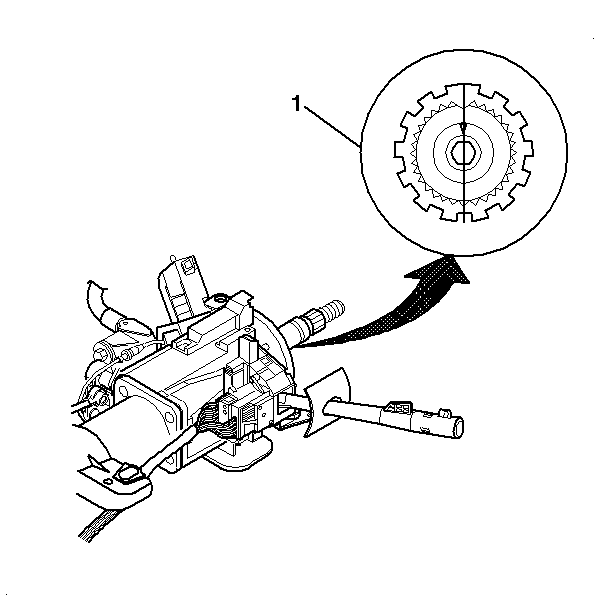 1