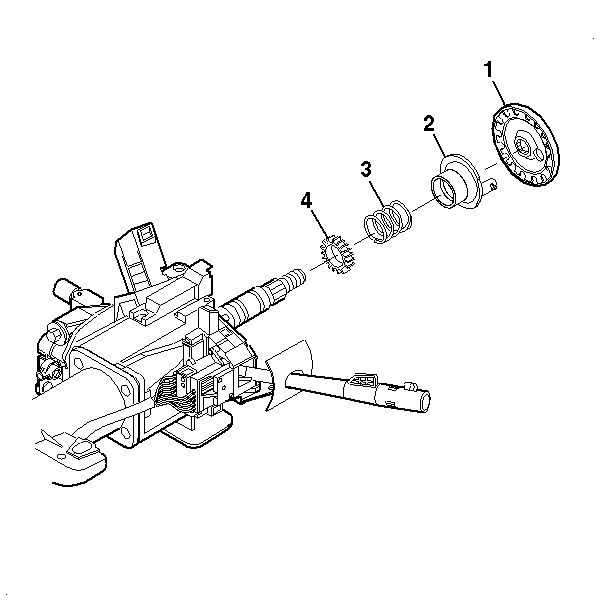 1
2
3
4