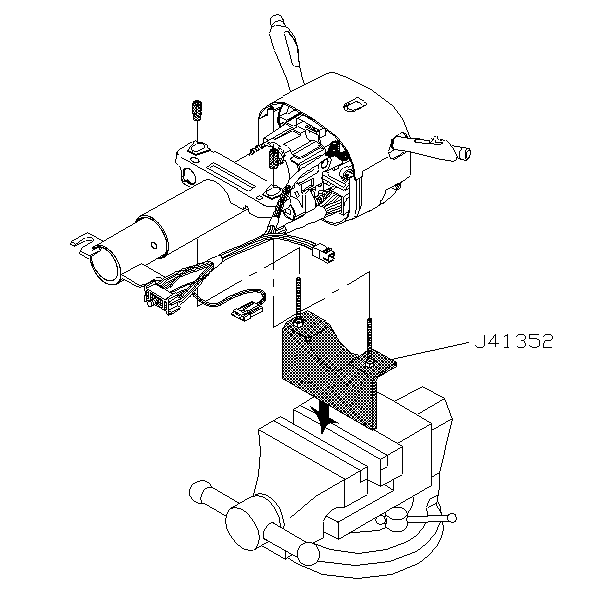 J41352