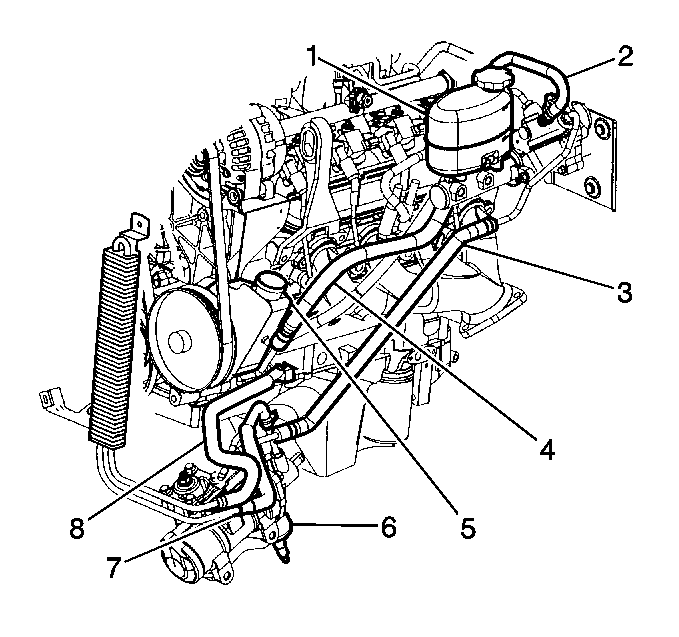 1
2
3
4
5
6
7
8