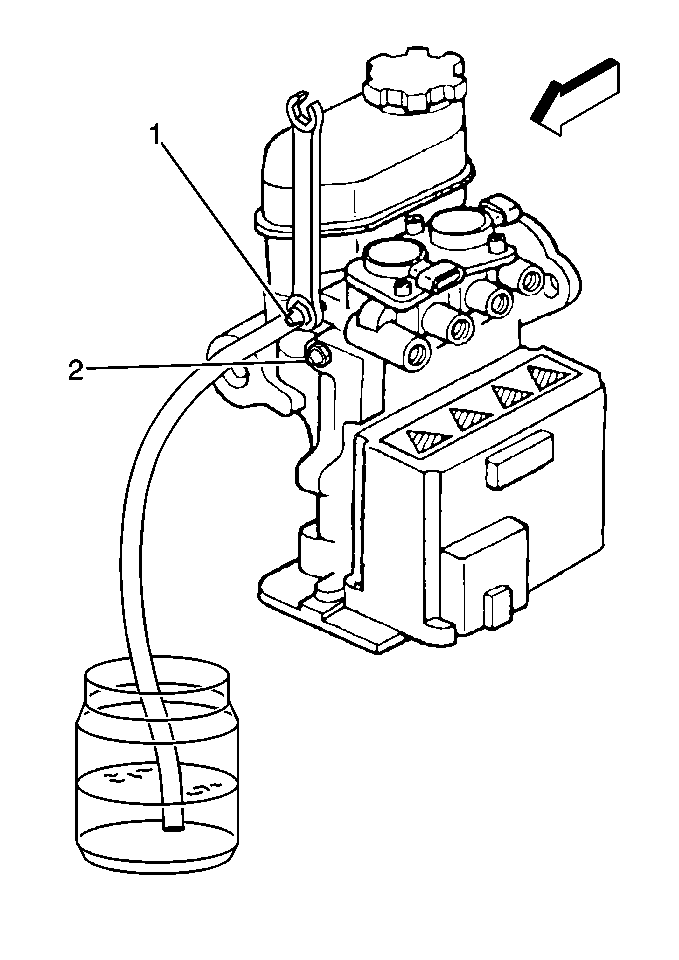 1
2