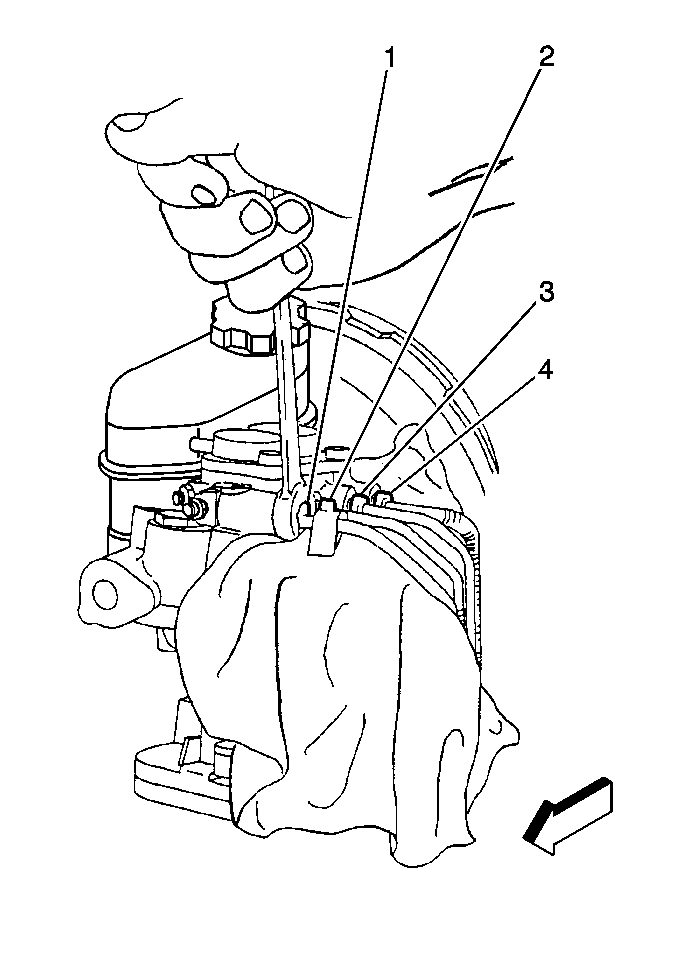 1
2
3
4