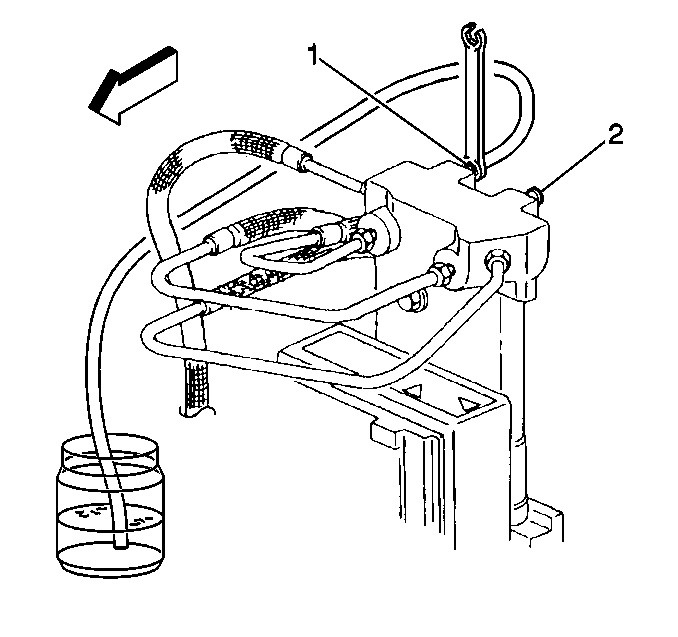 1
2