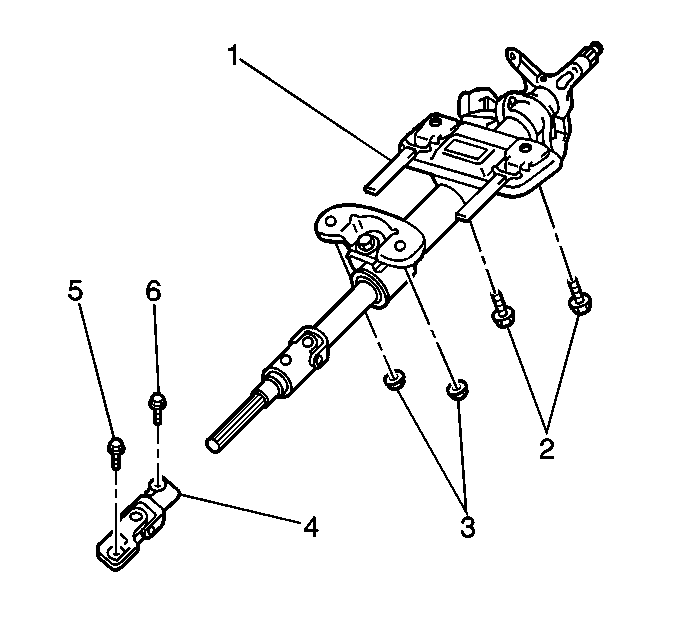 1
5
6
2
3
4