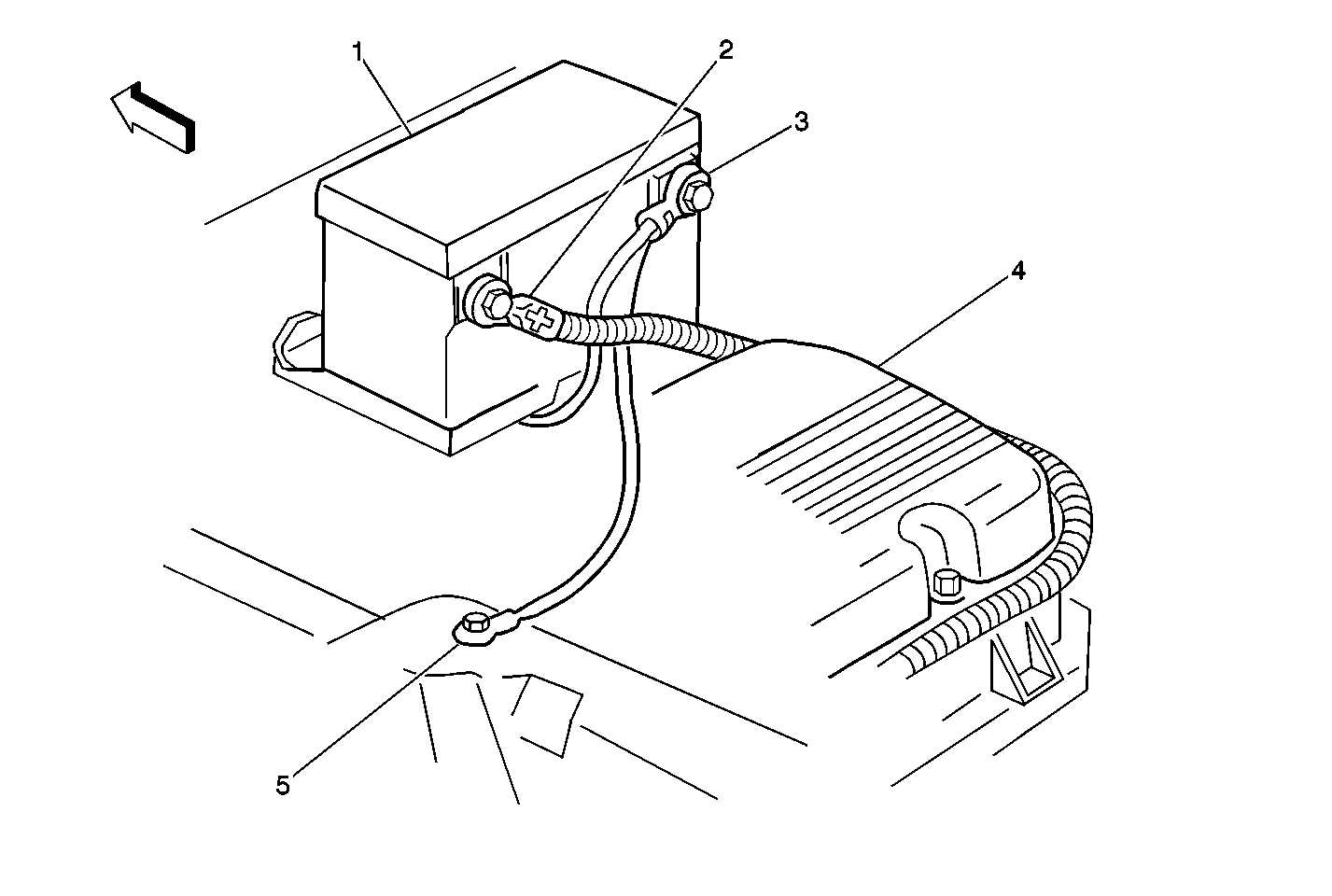 1
2
3
4
5